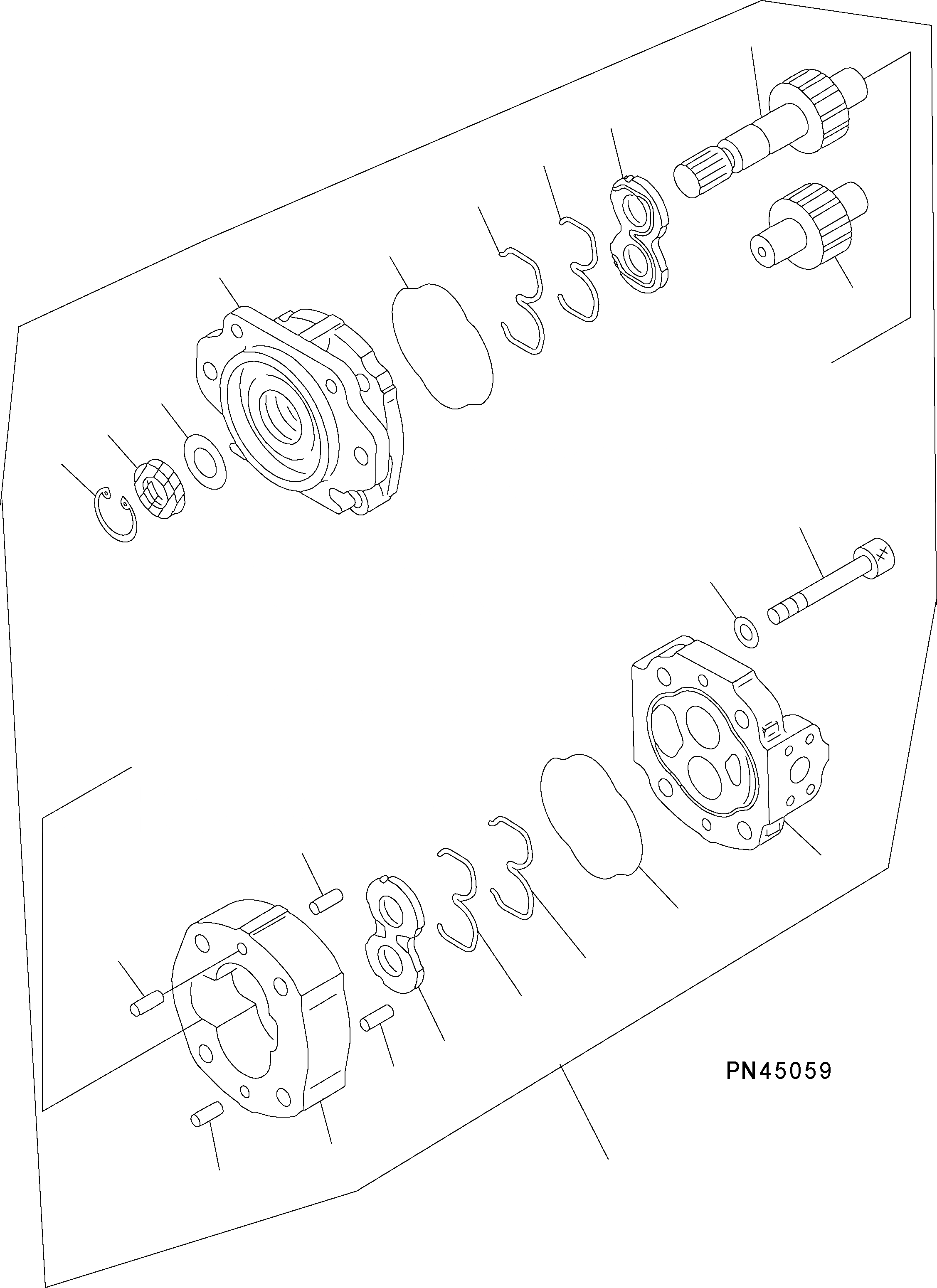 PN45059