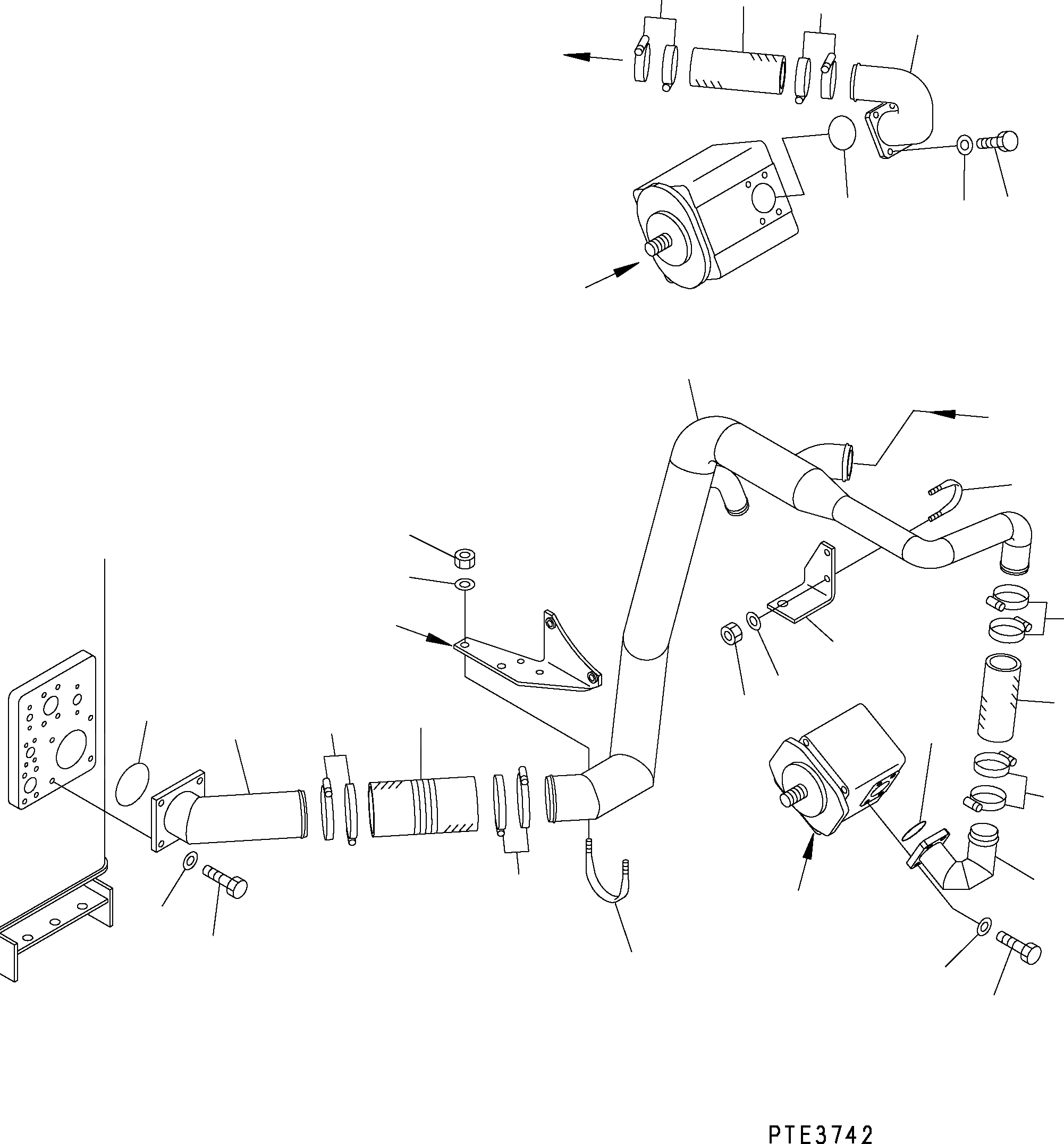 PTE3742