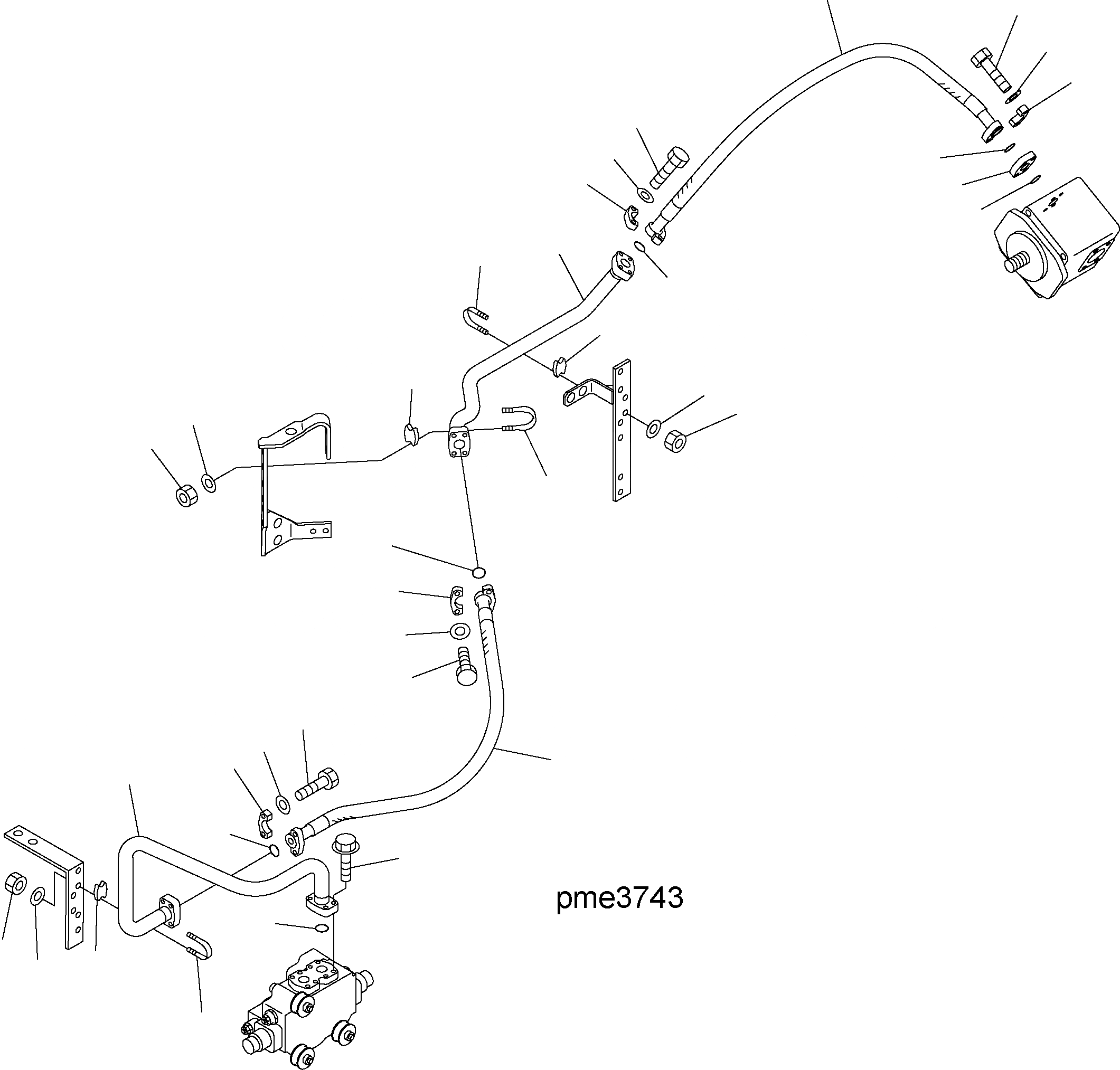 pme3743