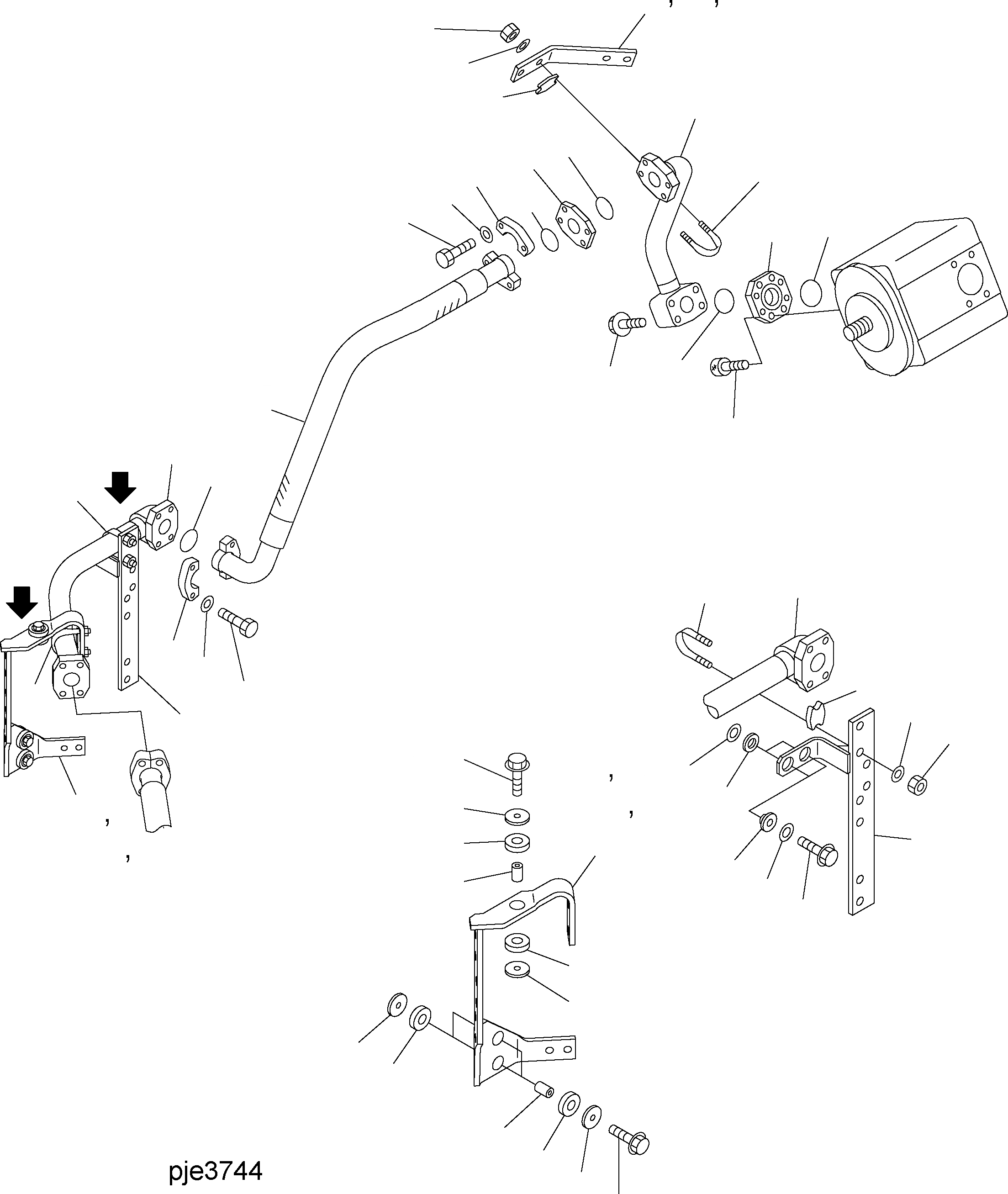 pje3744