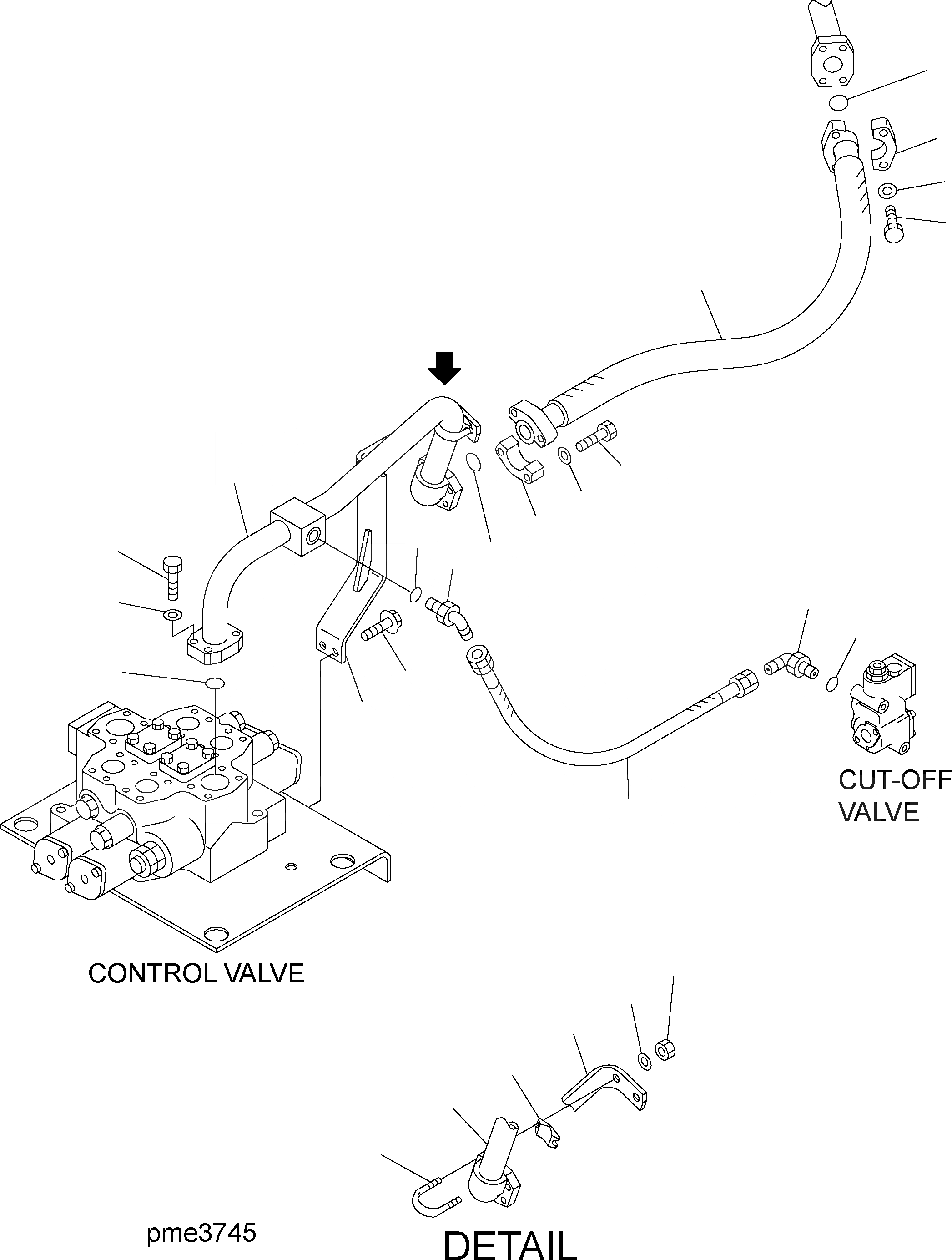 CUT-OFF VALVE

CONTROL VALVE

pme3745

DETAIL