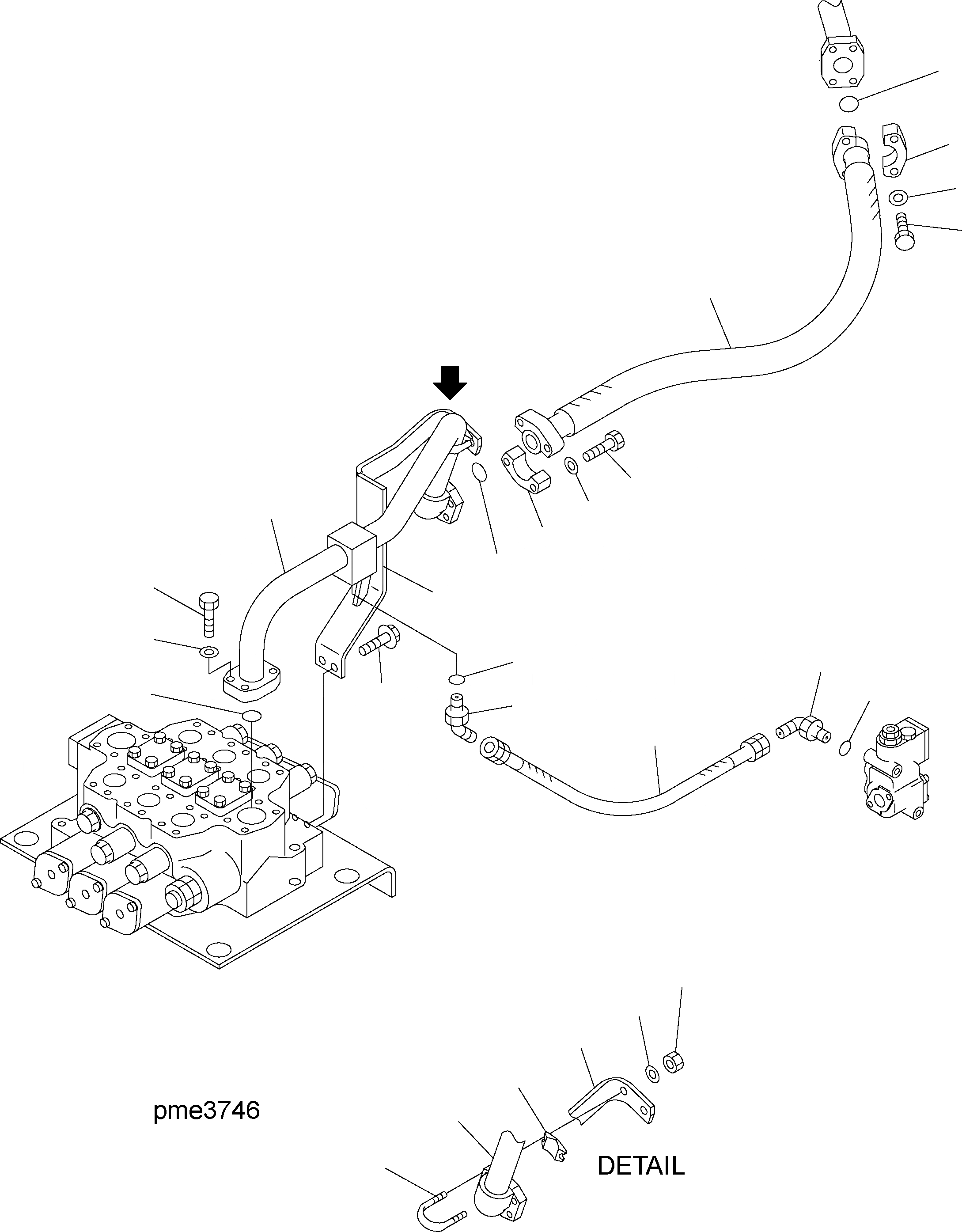 pme3746

DETAIL