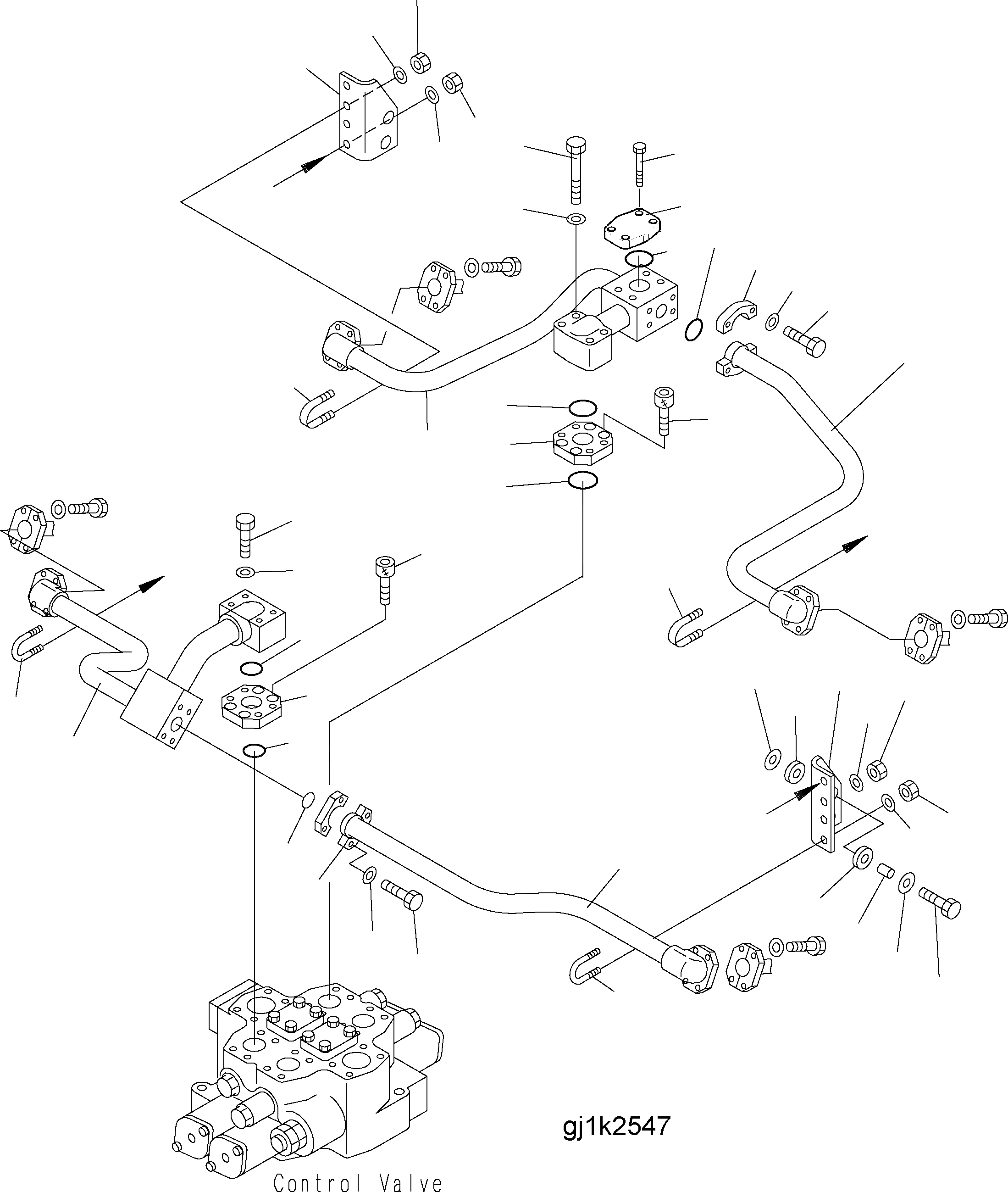 gj1k2547

Control Valve