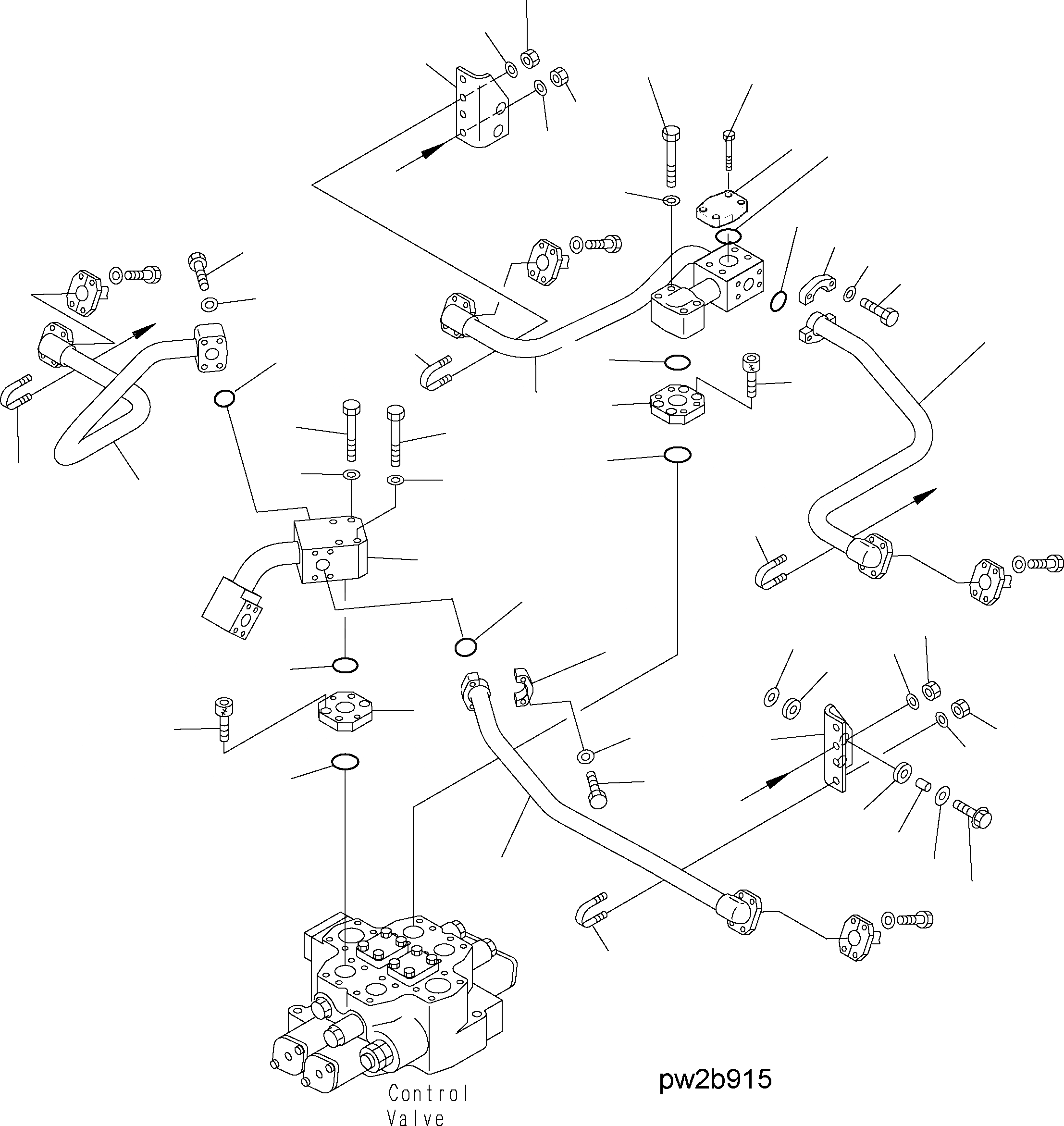 Control Valve

pw2b915