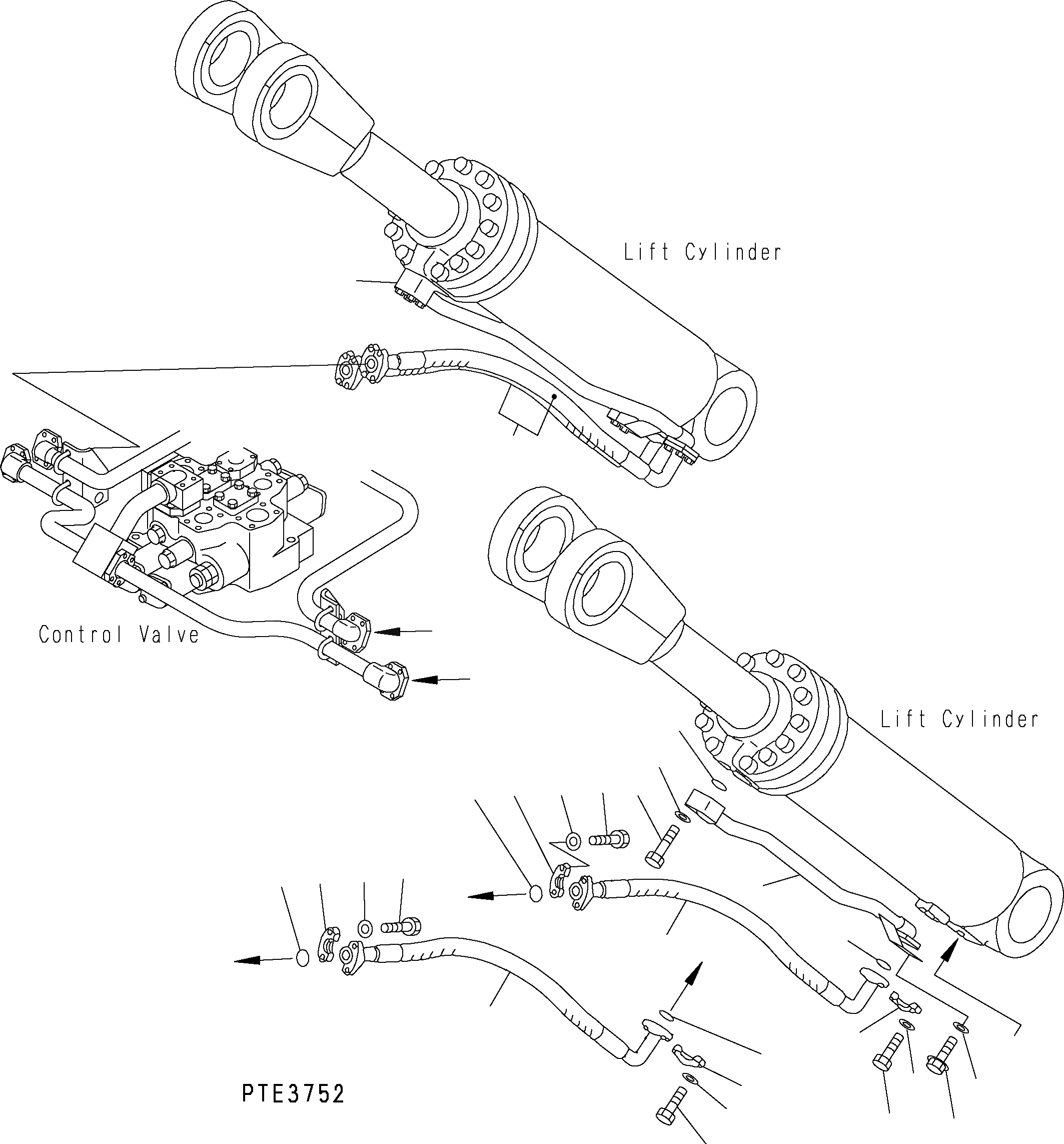 Lift Cylinder

Control Valve

Lift Cylinder

PTE3752