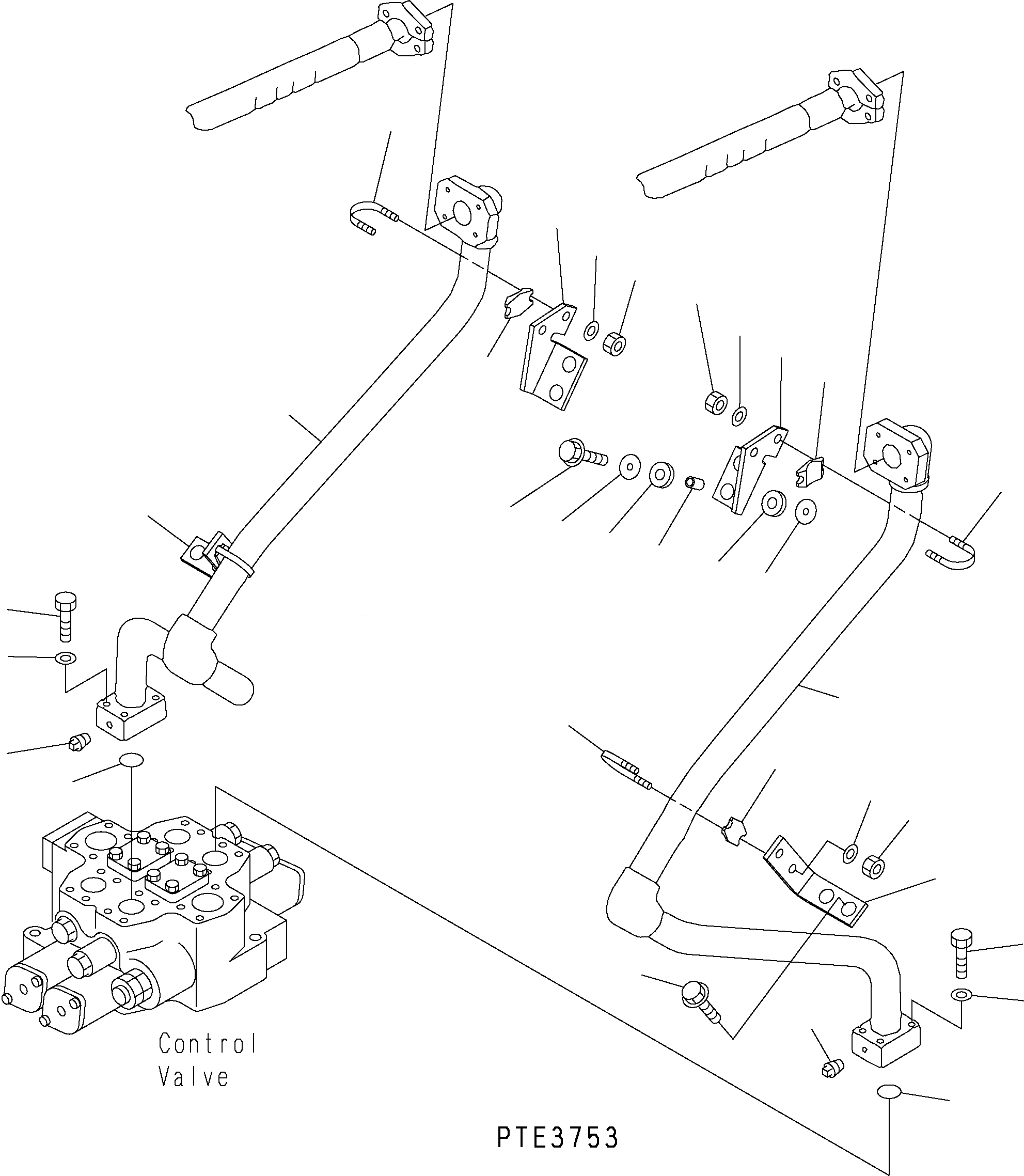 Control Valve

PTE3753