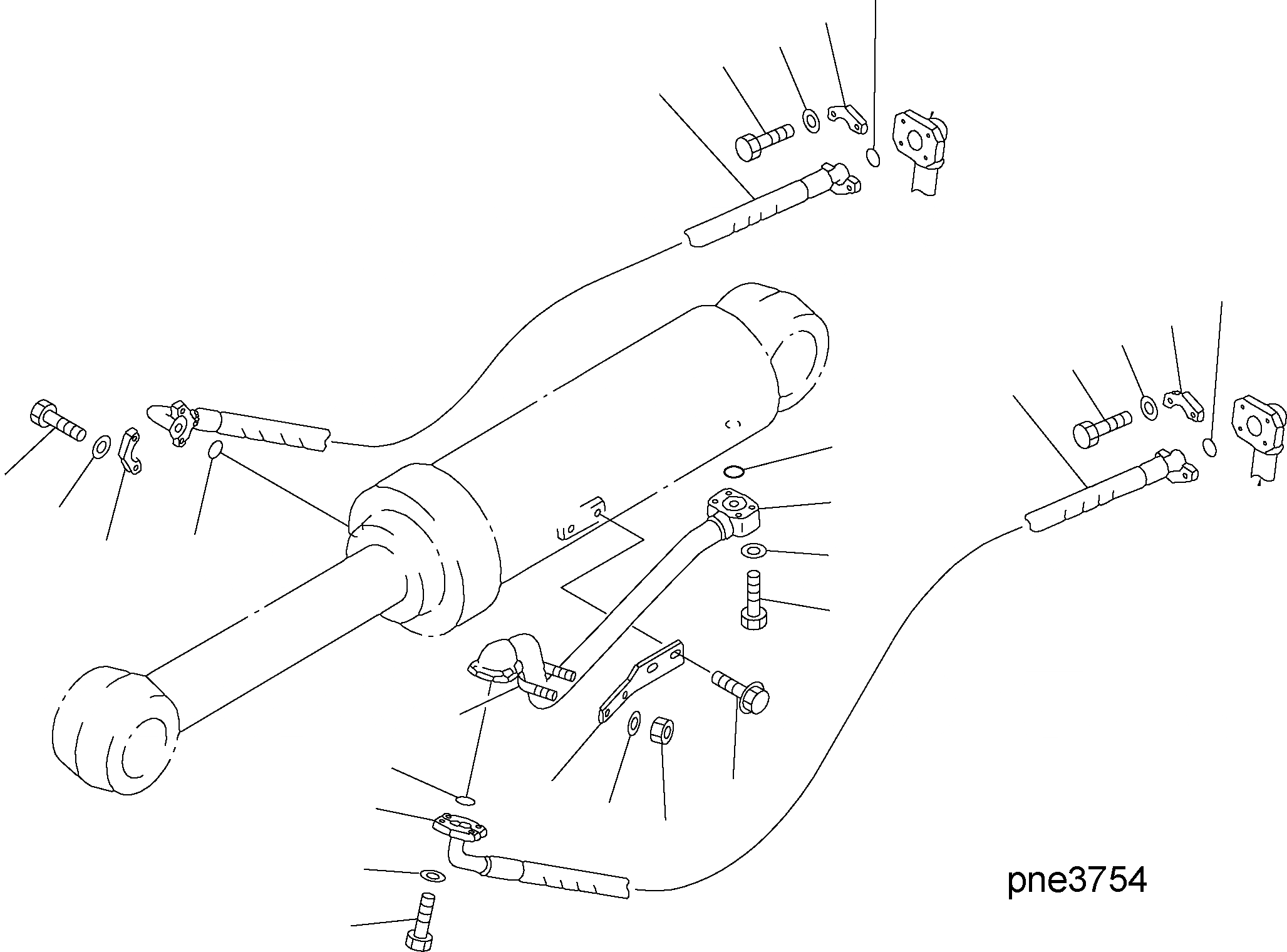 pne3754