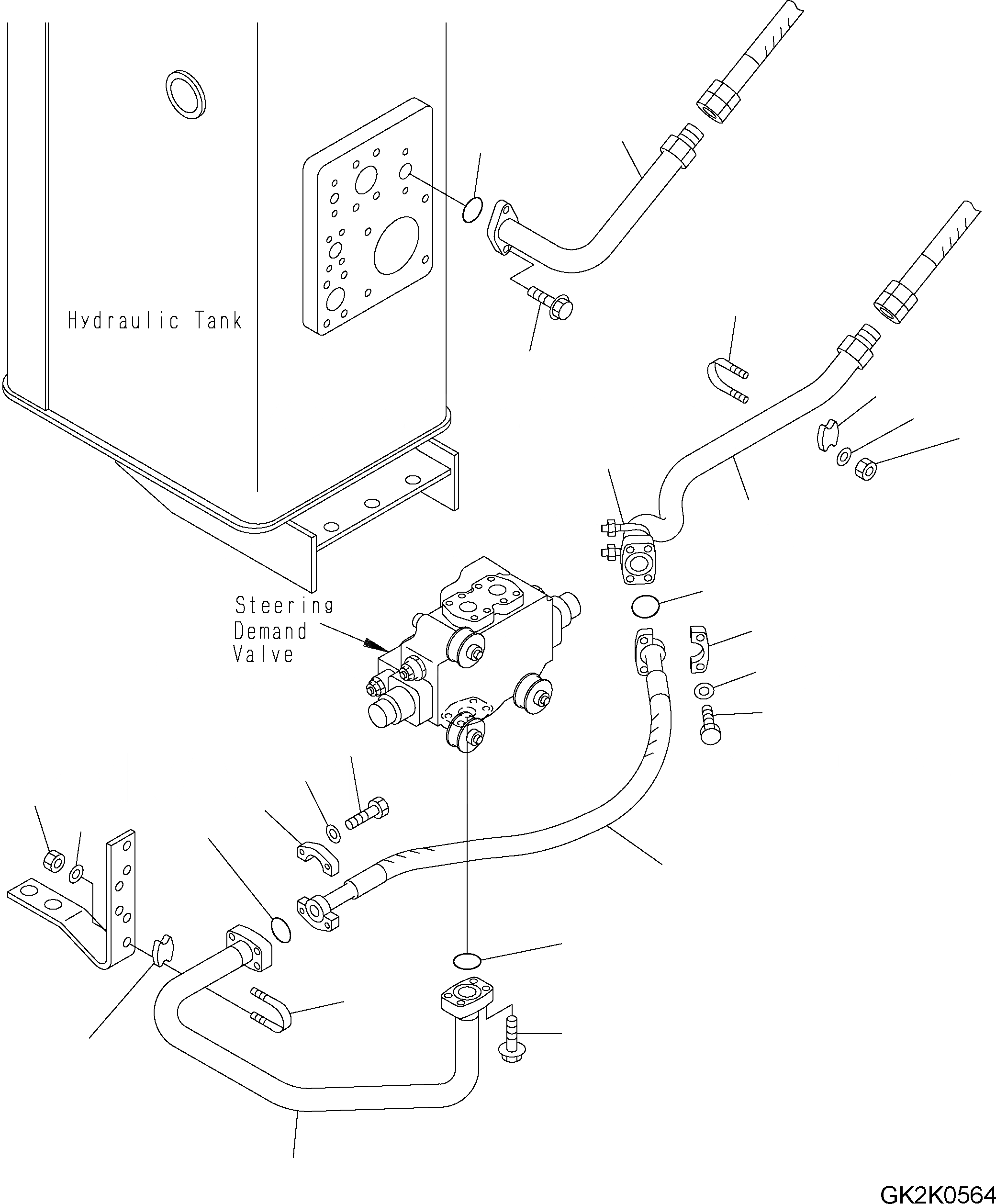 Hydraulic Tank

Steering Demand Valve

GK2K0564