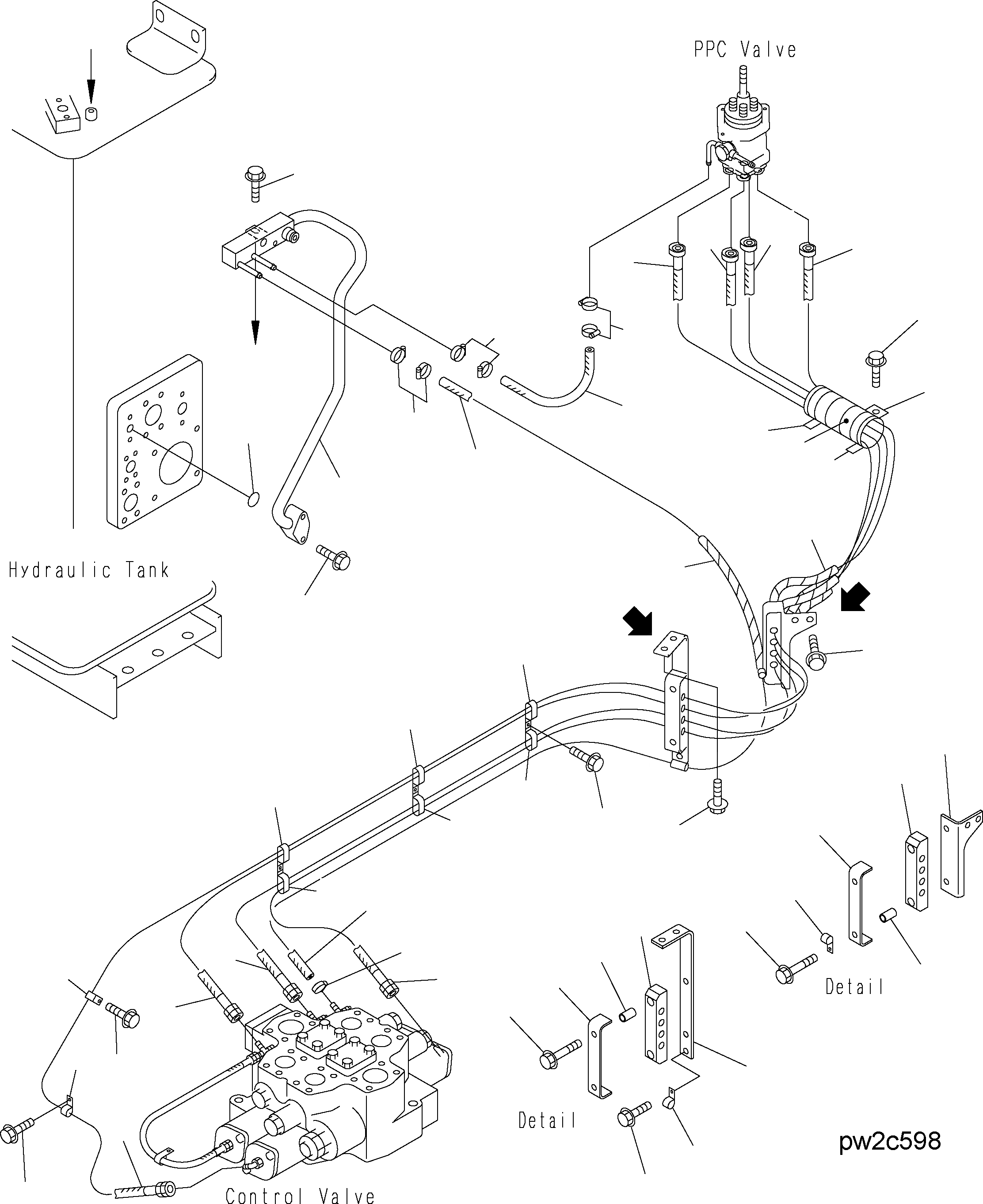 PPC Valve

Hydraulic Tank

Detail

Detail

Control Valve

pw2c598