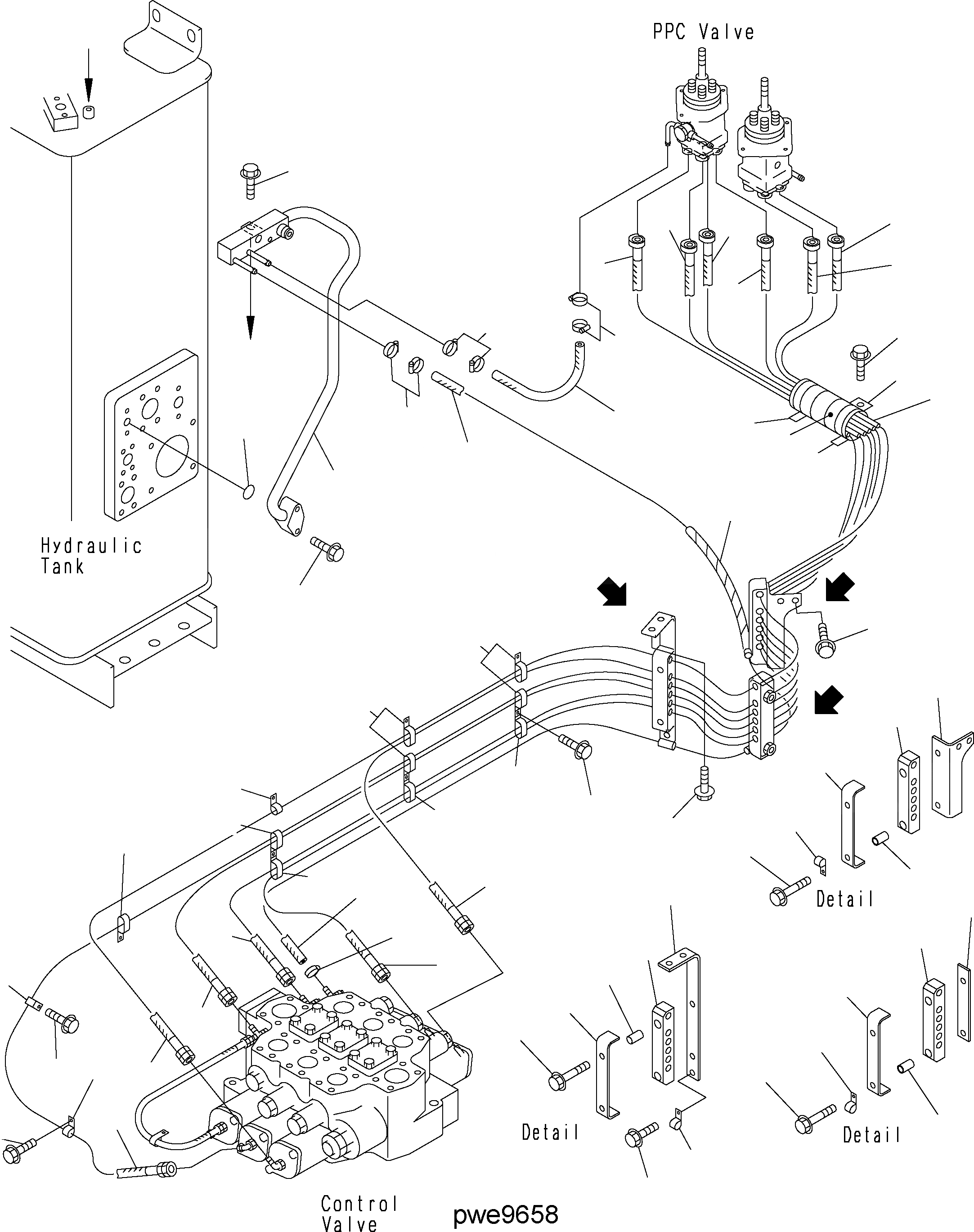 PPC Valve

Hydraulic Tank

Detail

Detail

Detail

Control Valve

pwe9658