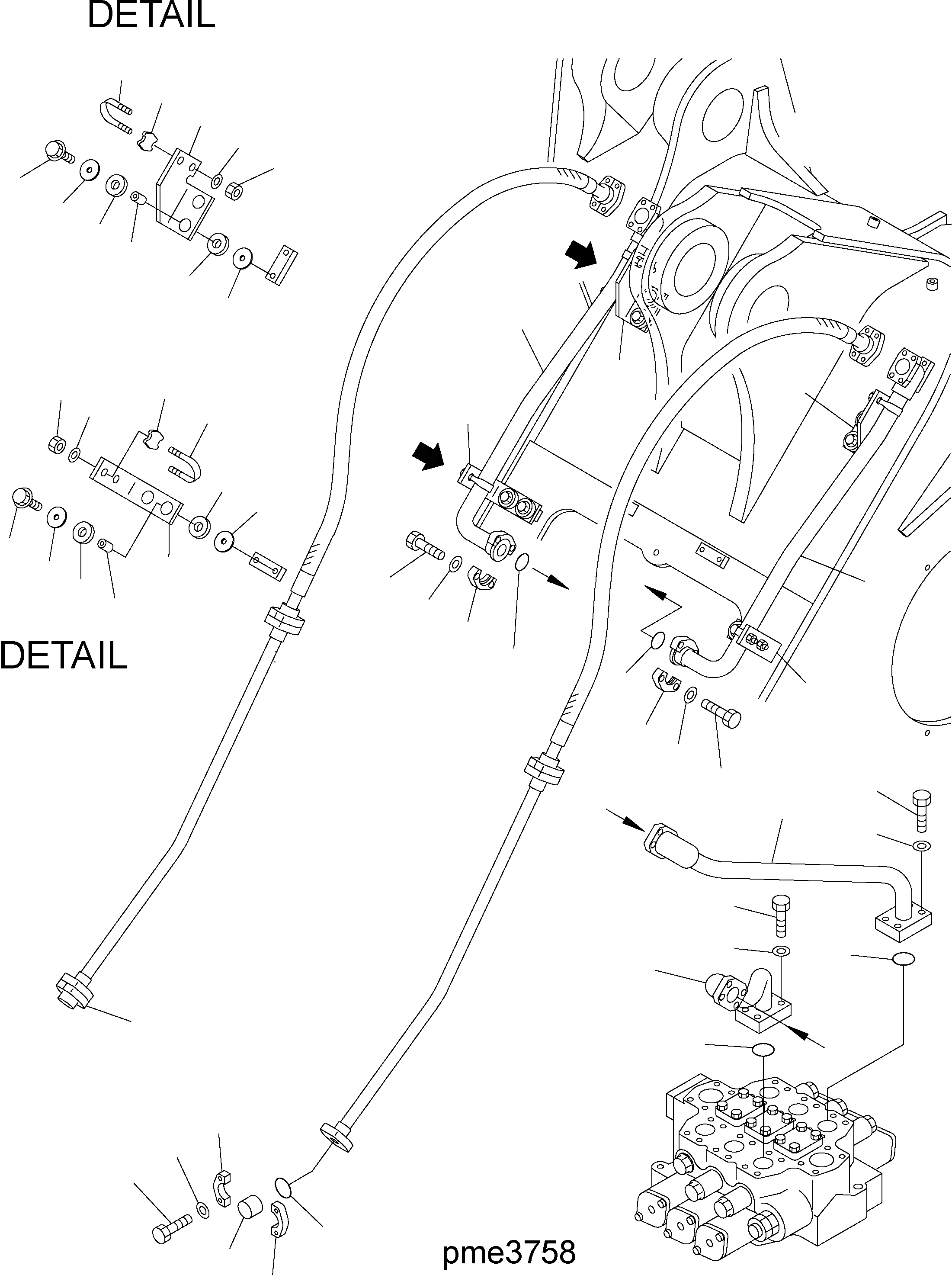 DETAIL

DETAIL

pme3758