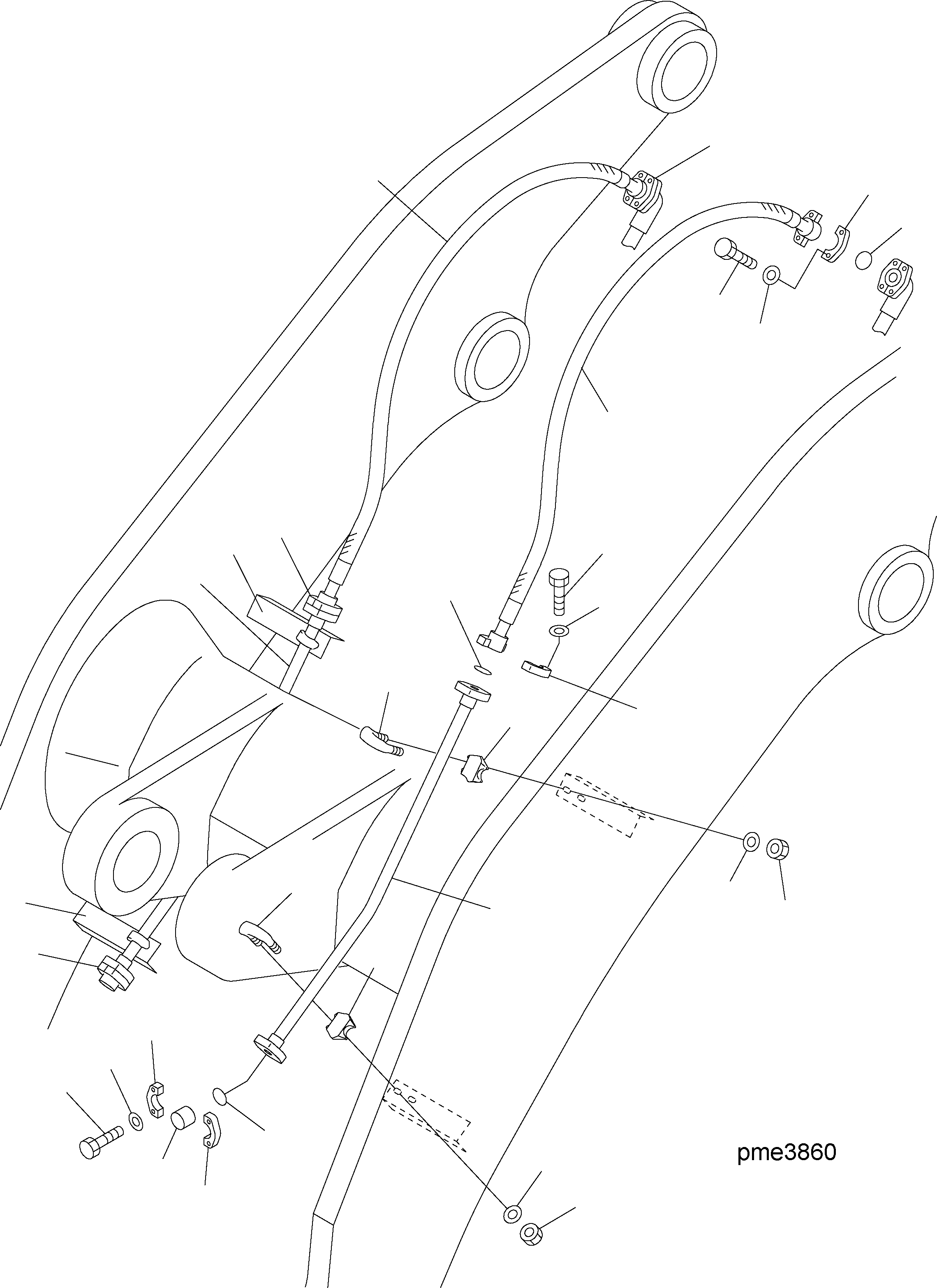 pme3860