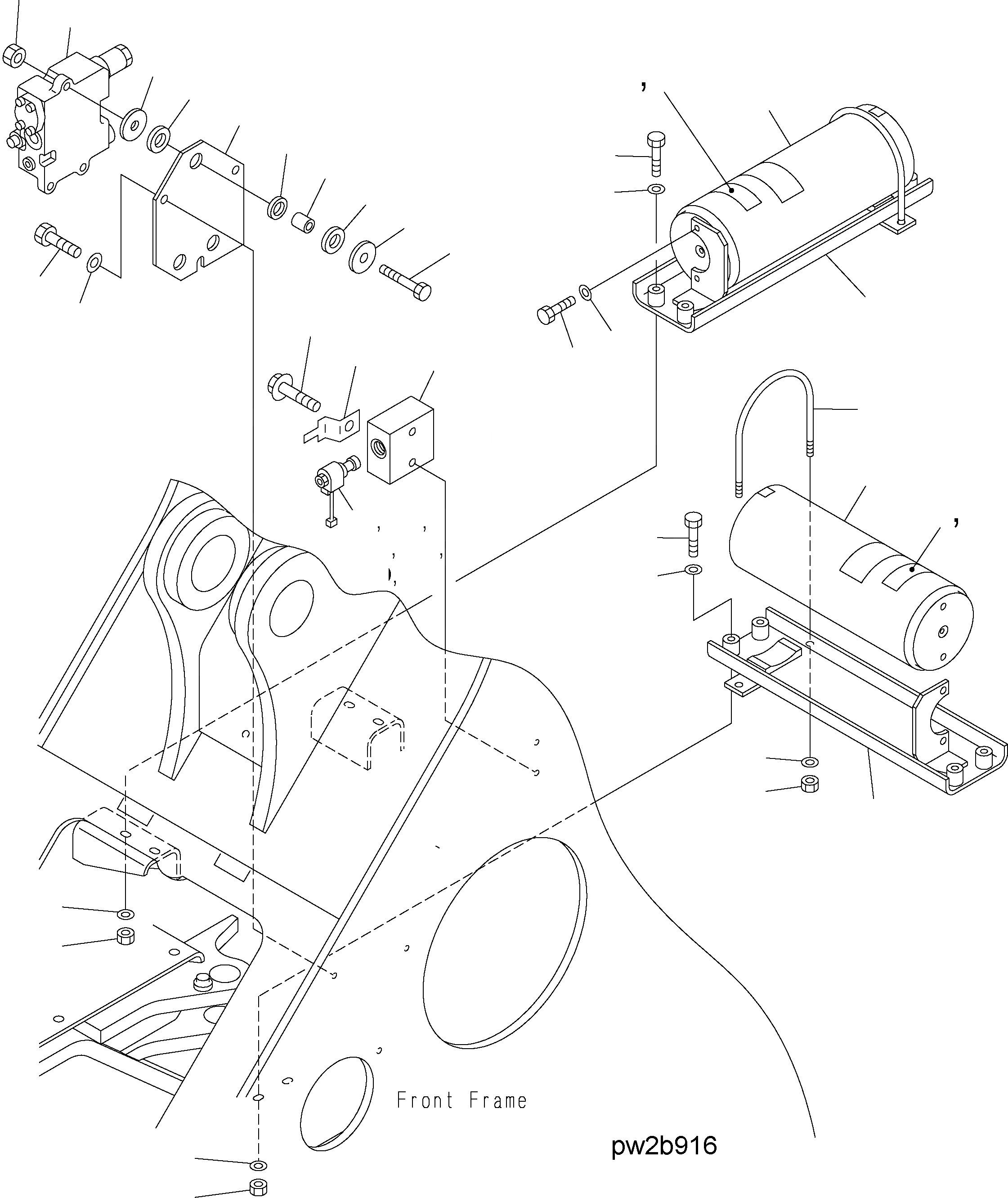 Front Frame

pw2b916