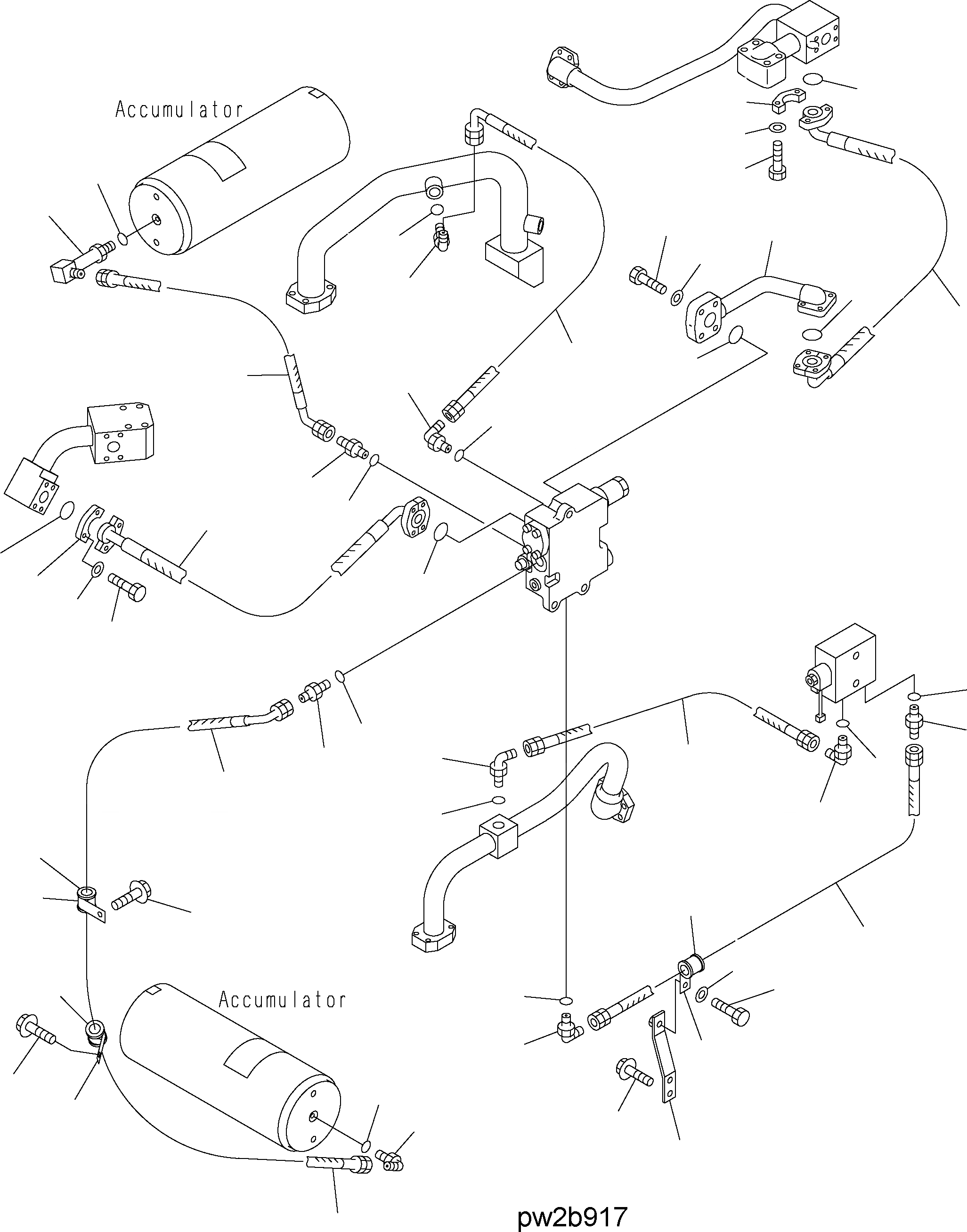 Accumulator

Accumulator

pw2b917