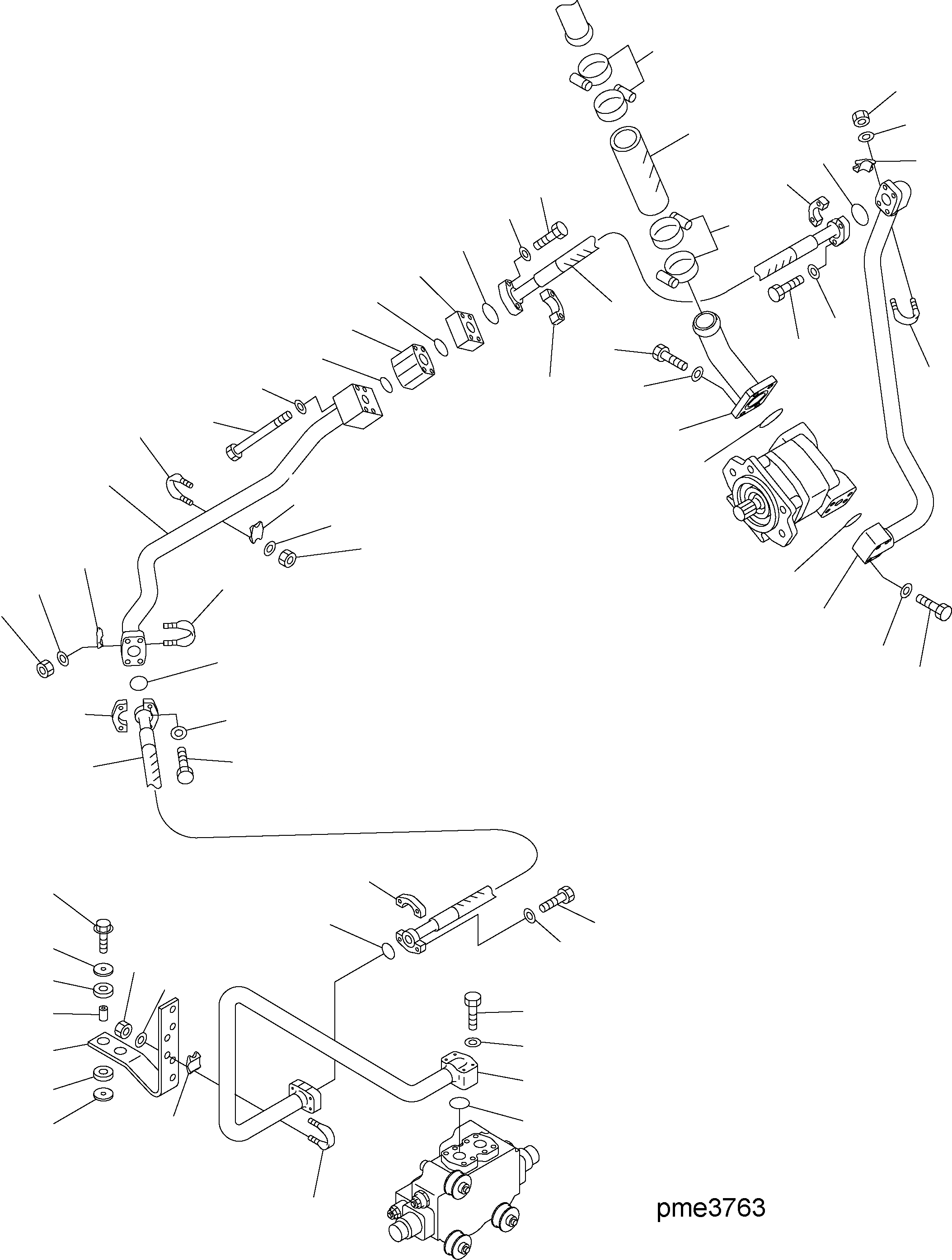 pme3763