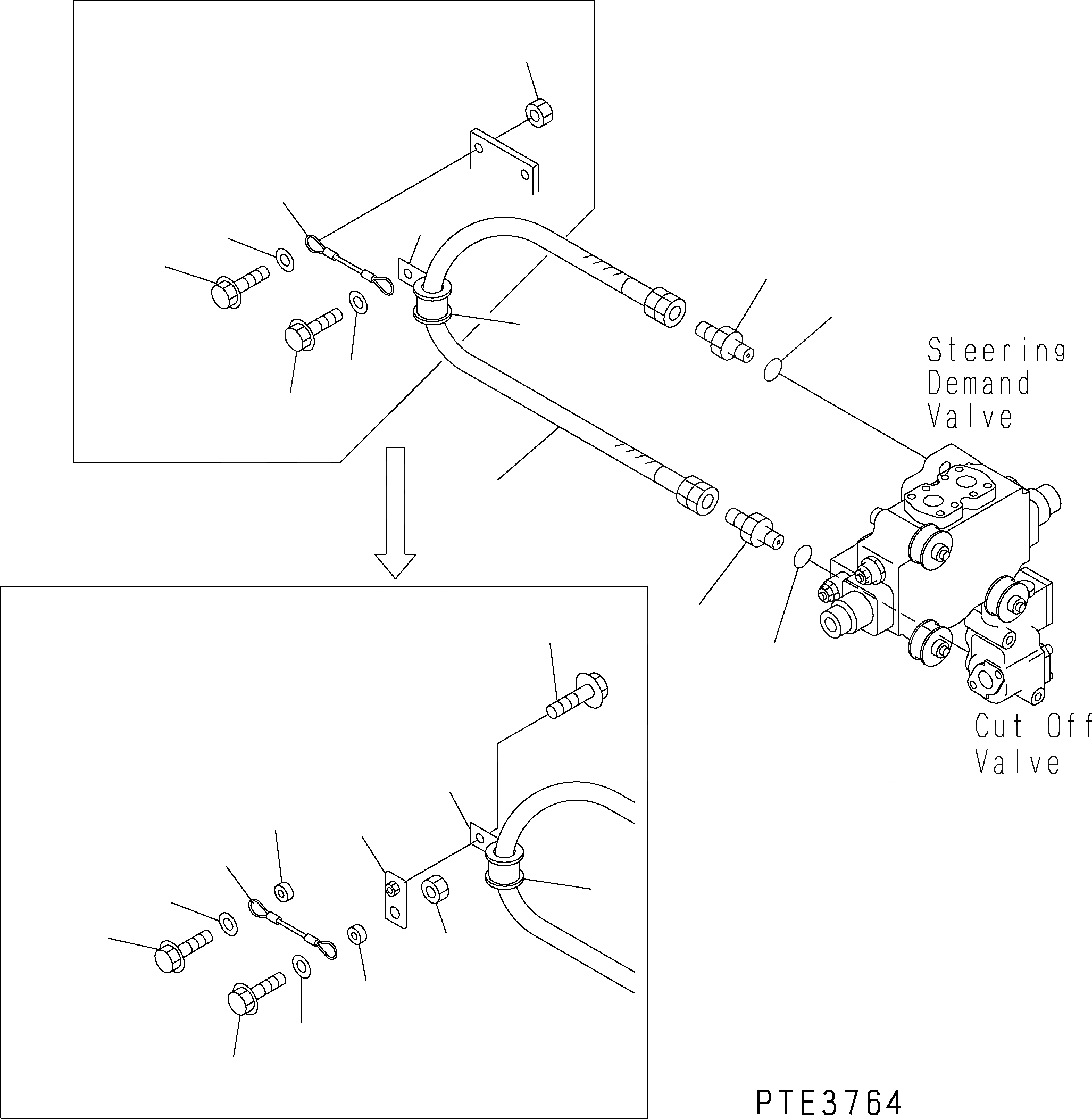 Steering Demand Valve

Cut Off Valve

PTE3764