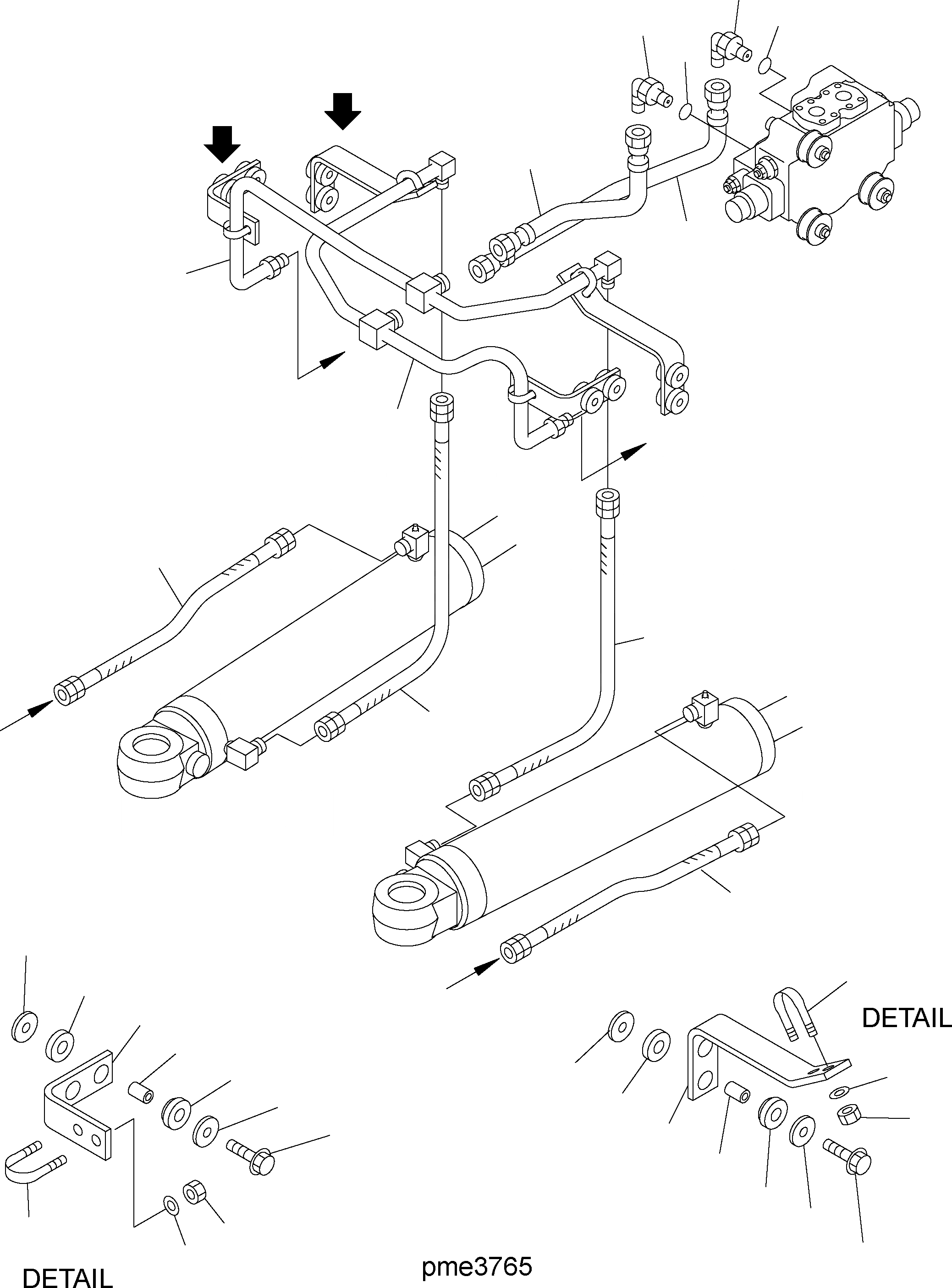 DETAIL

DETAIL

pme3765