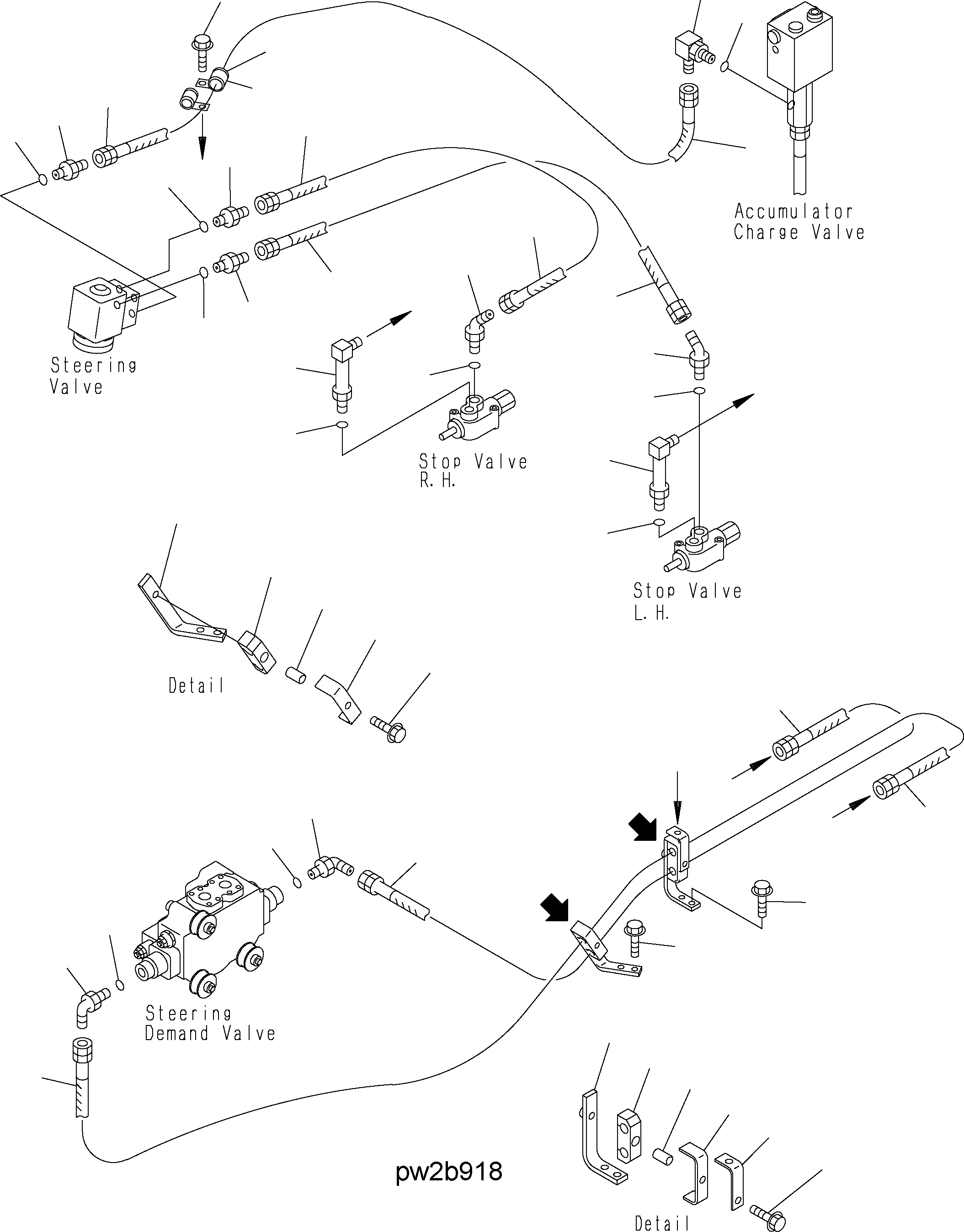 Accumulator Charge Valve

Steering Valve

Stop Valve R.H.

Stop Valve L.H.

Detail

Steering Demand Valve

pw2b918

Detail