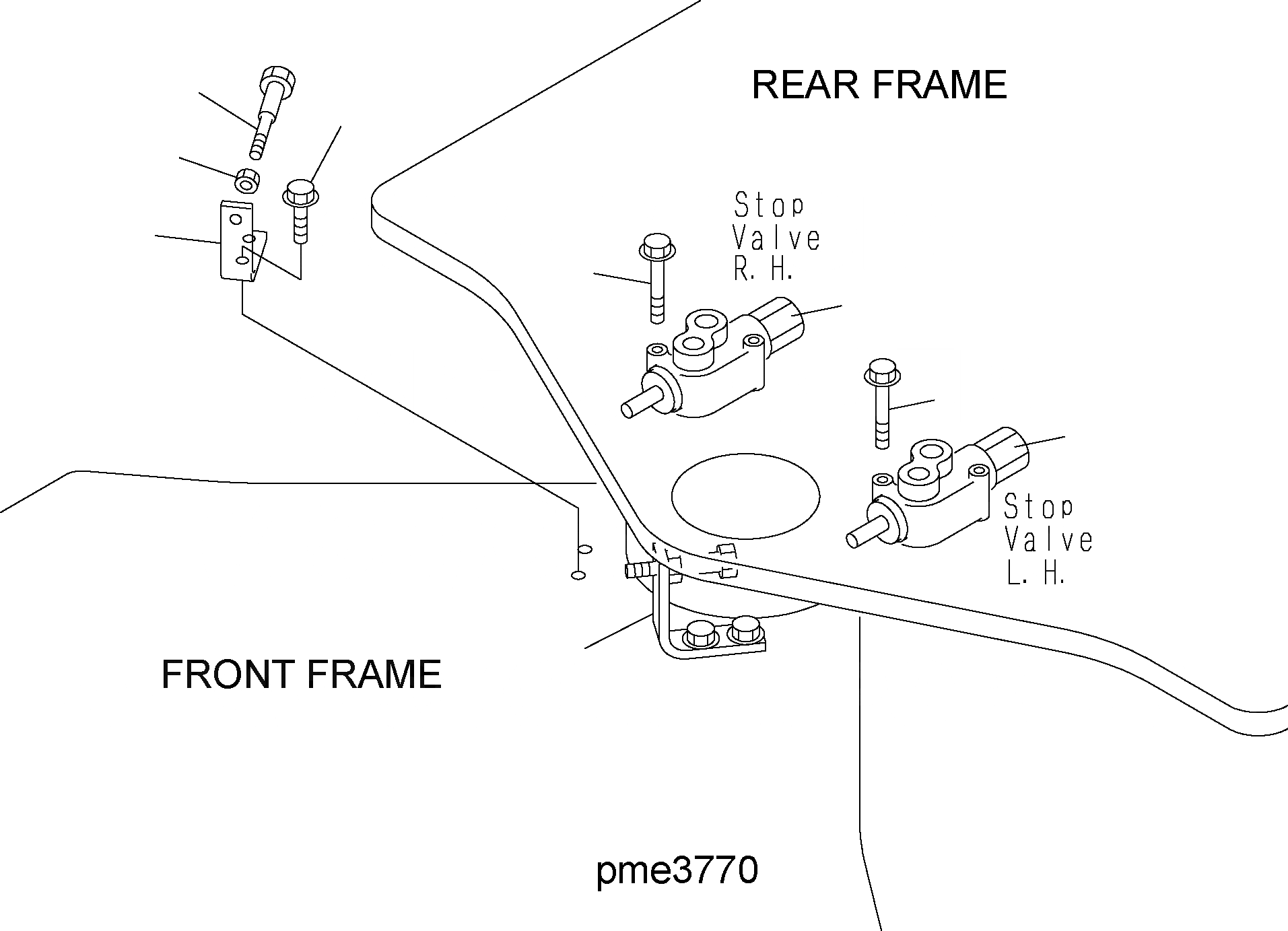 REAR FRAME

Stop
Valve
R. H.

Stop
Valve
L. H.

FRONT FRAME

pme3770