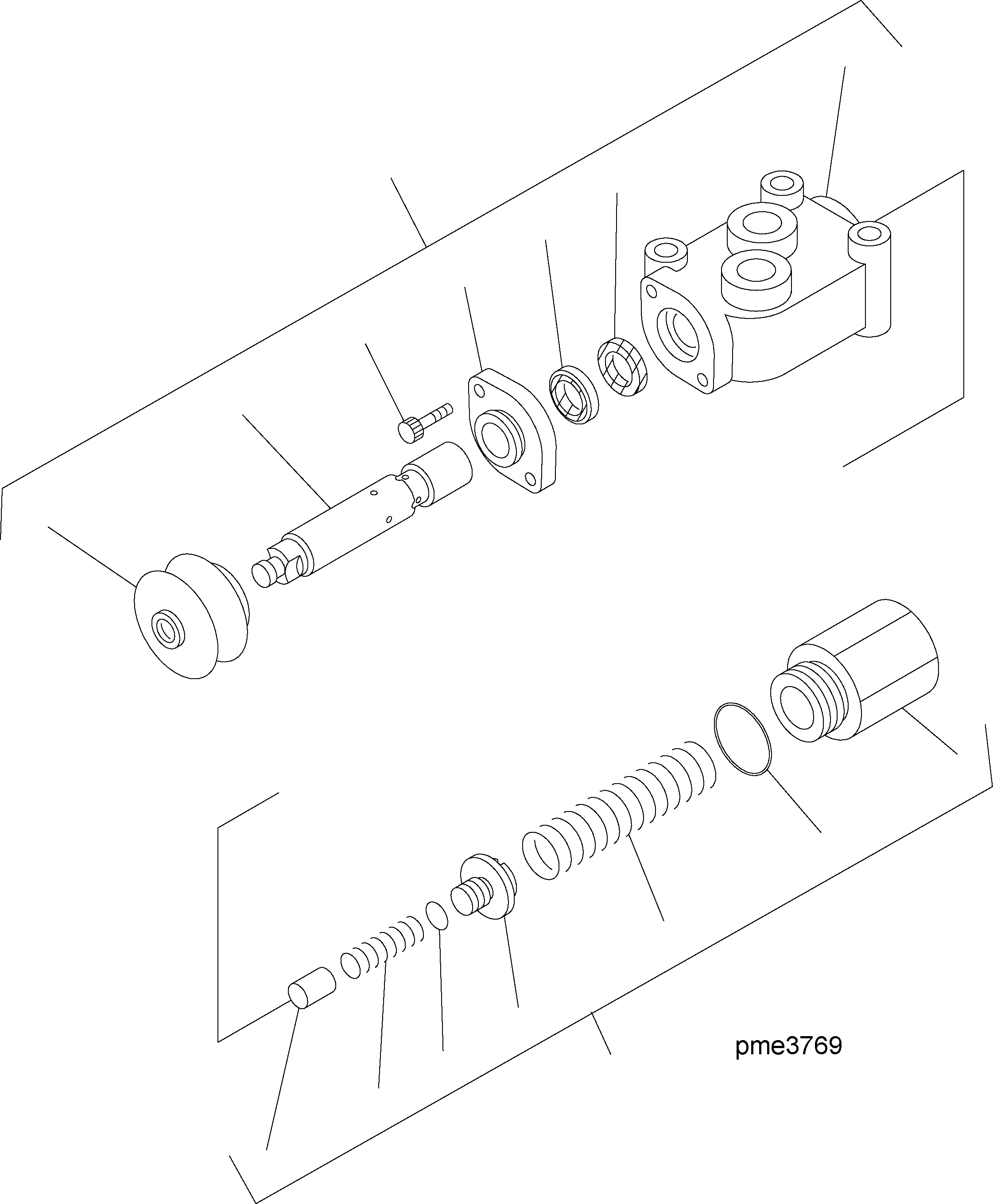 pme3769