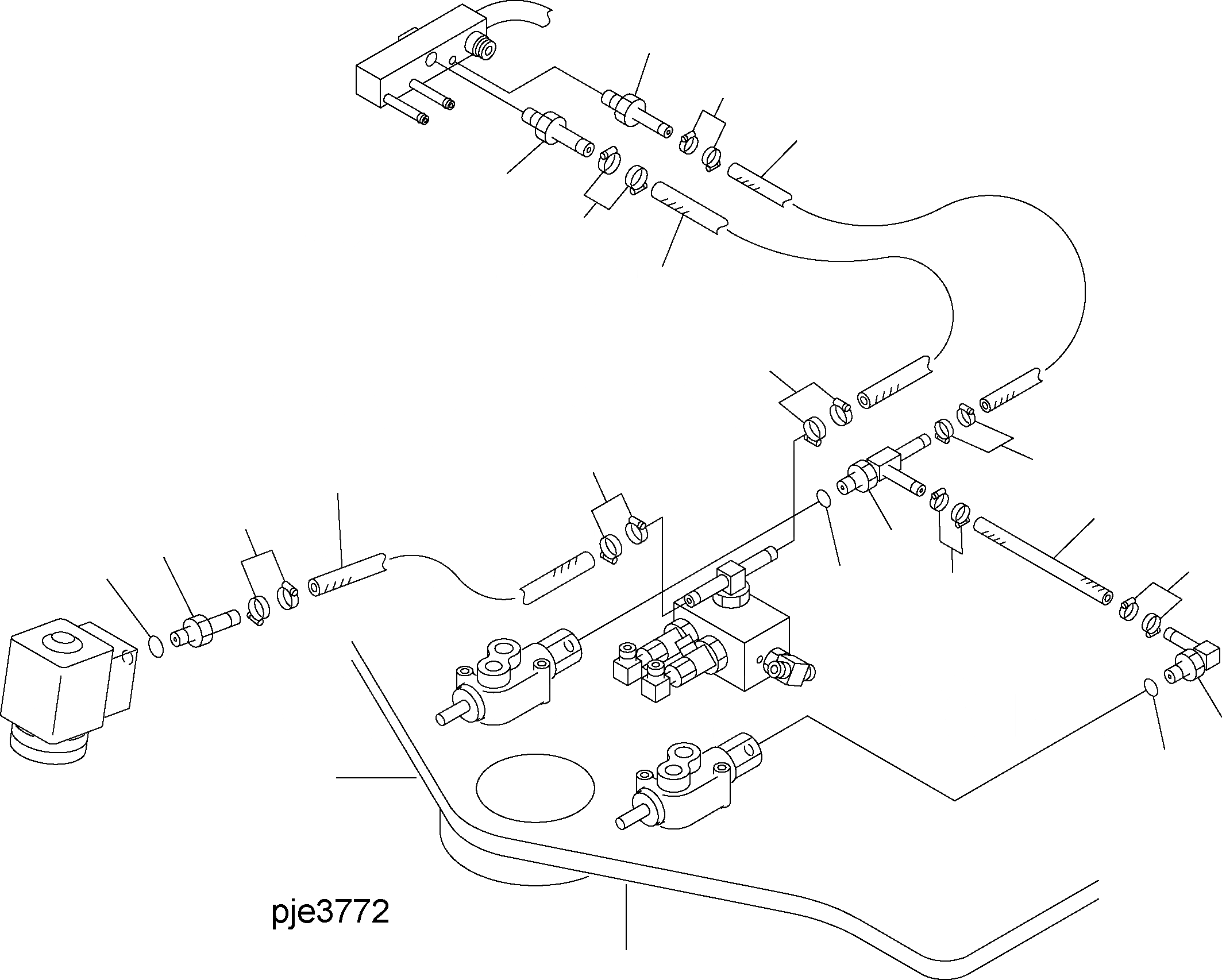 pje3772