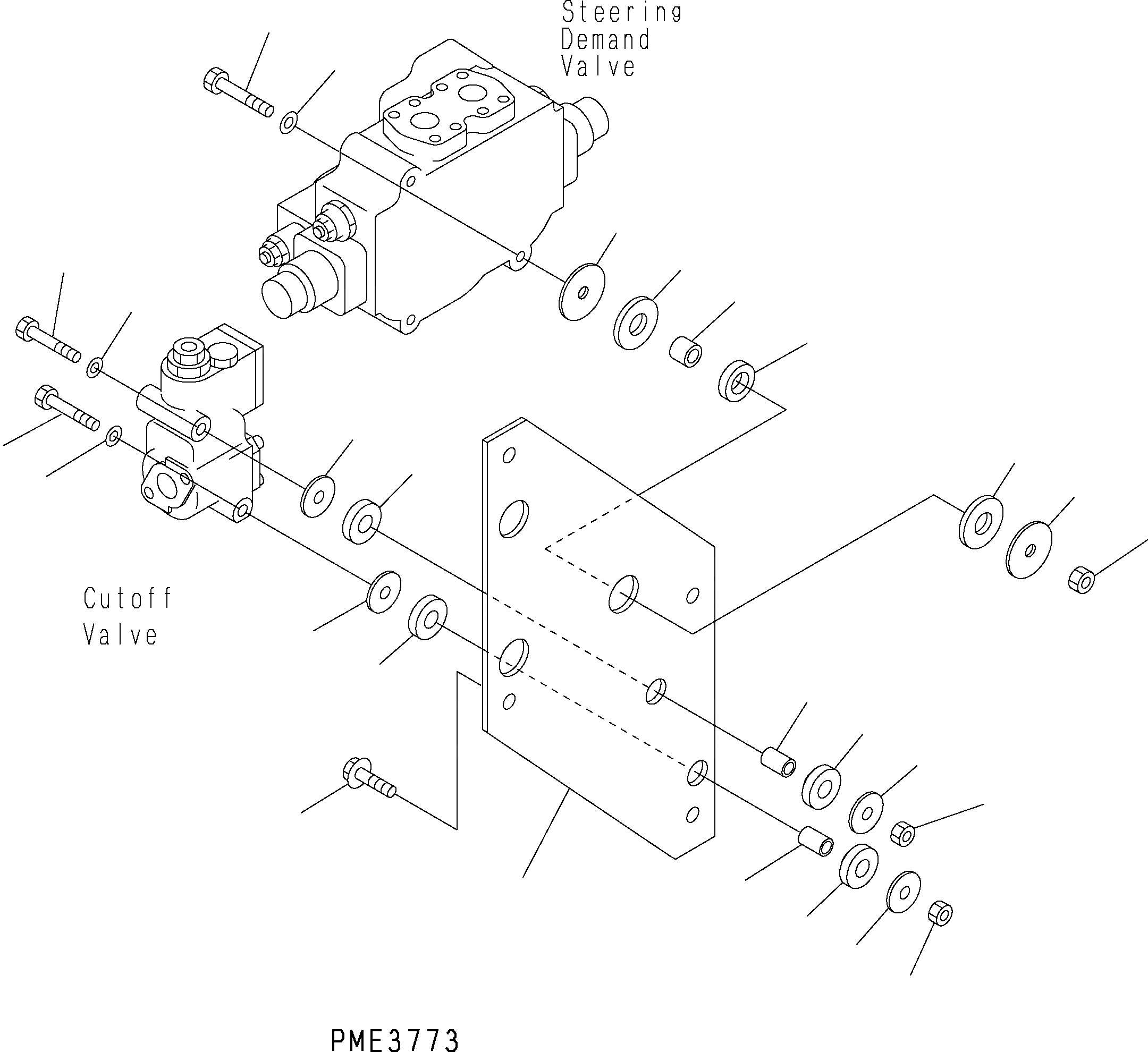 Steering
Demand
Valve

Cutoff
Valve

PME3773