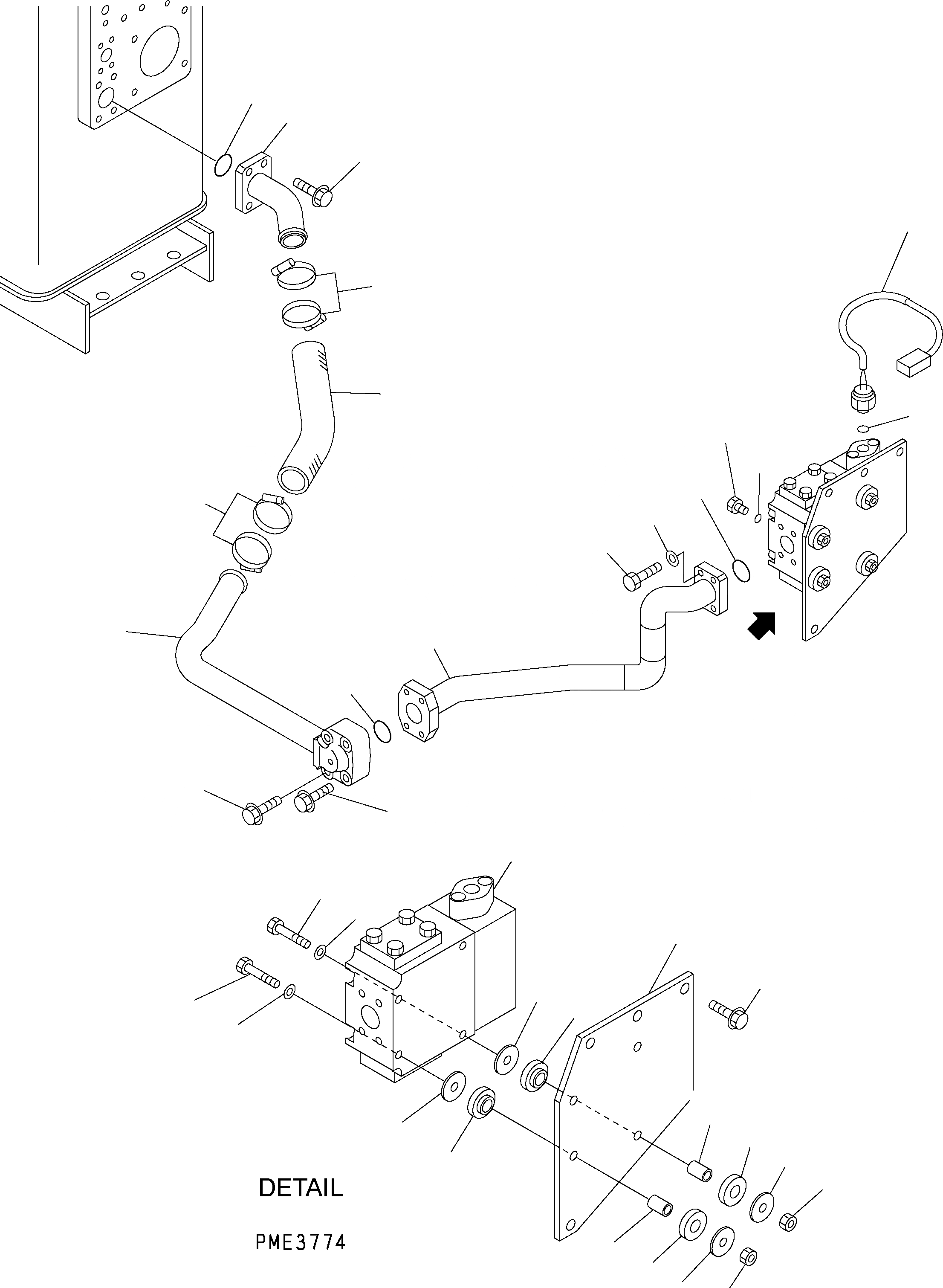 DETAIL

PME3774