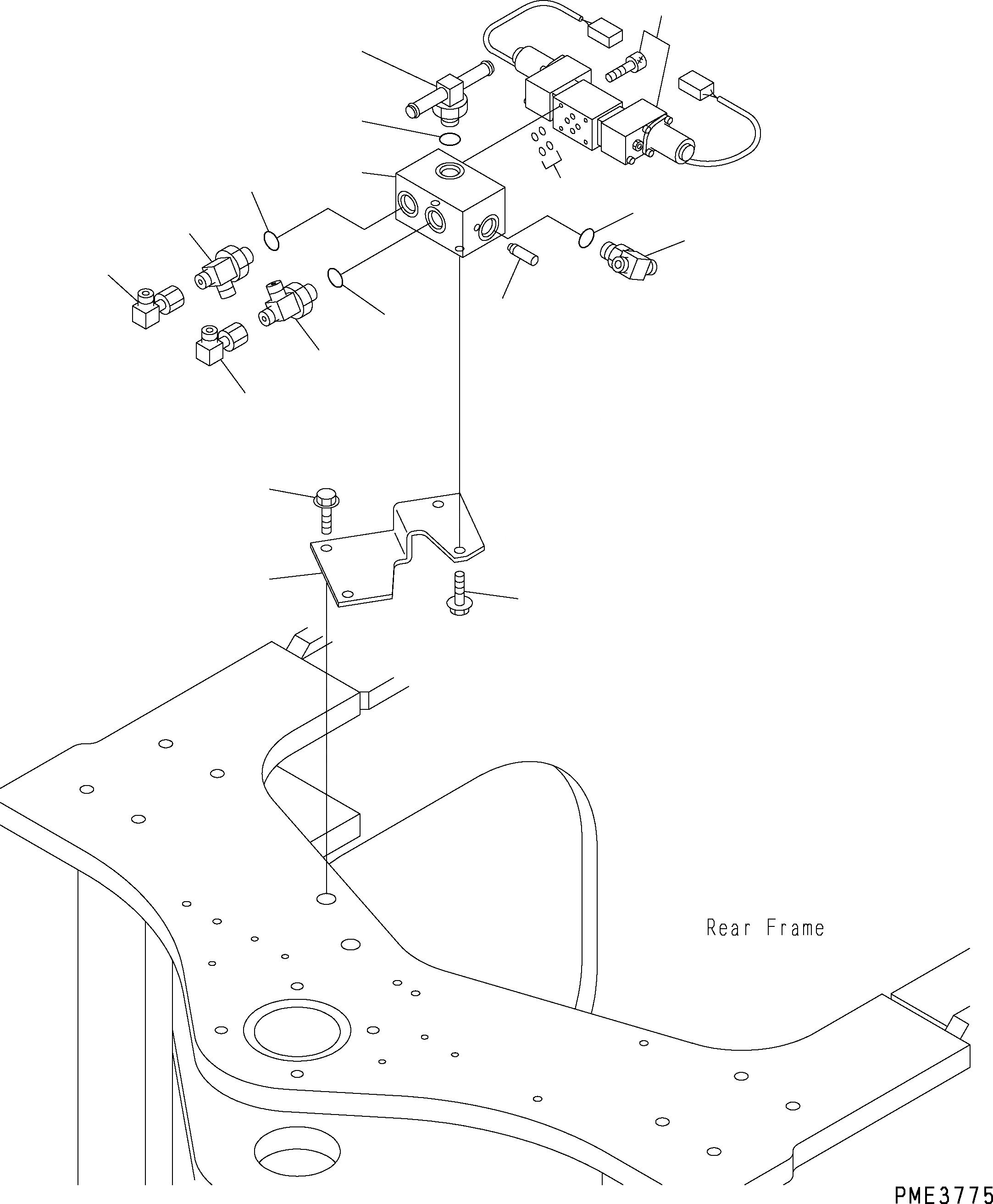 Rear Frame

PME3775