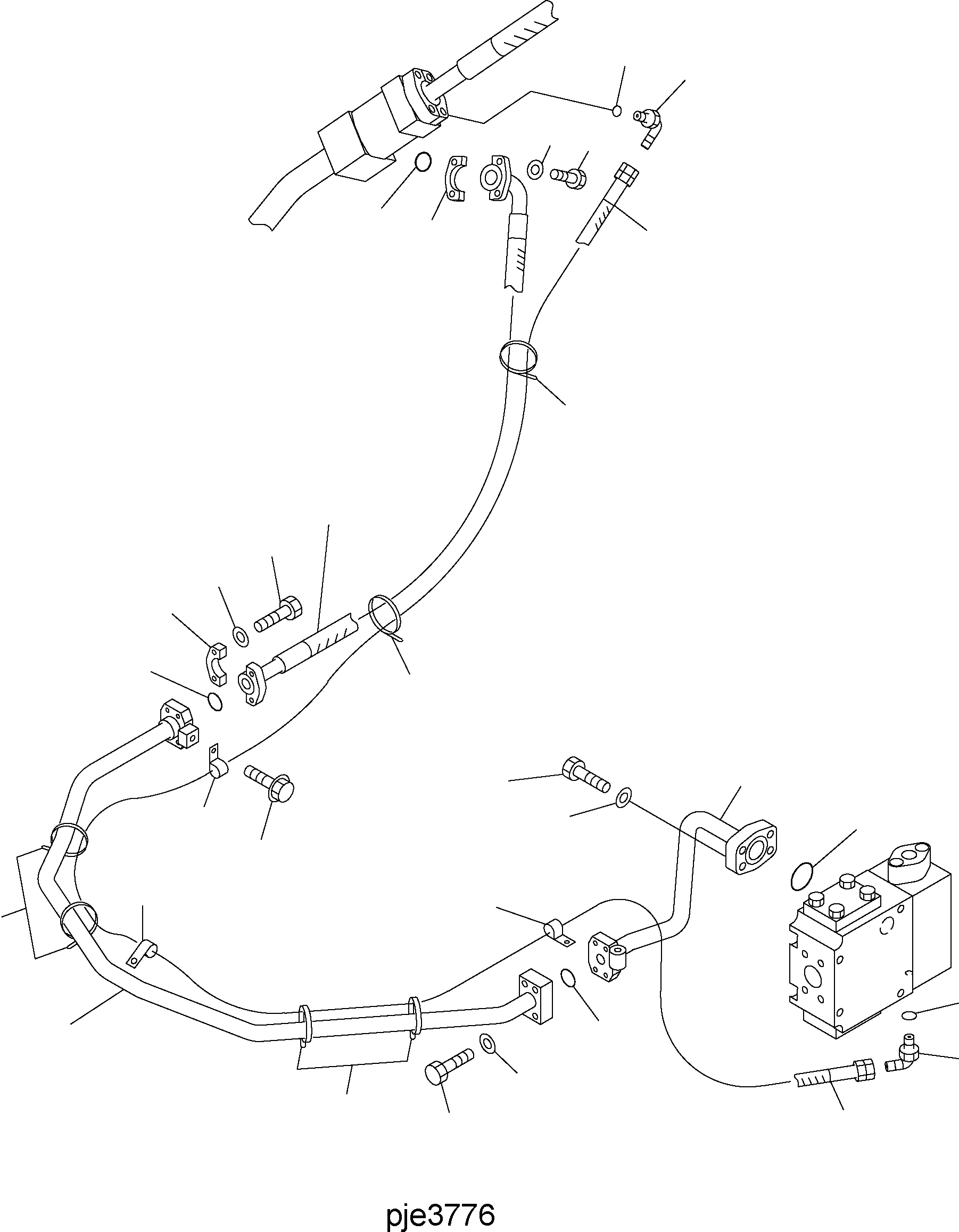 pje3776