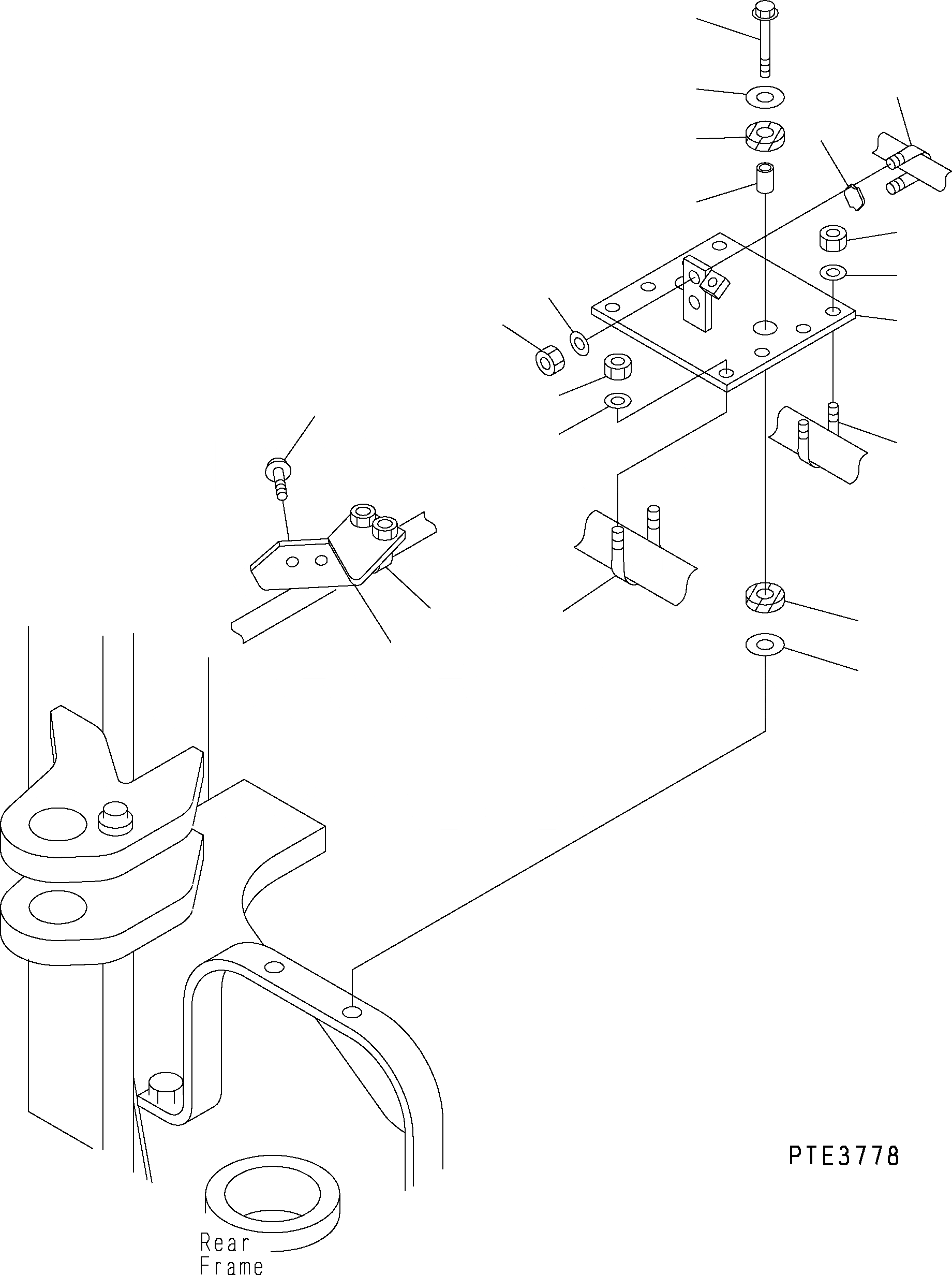 PTE3778

Rear
Frame