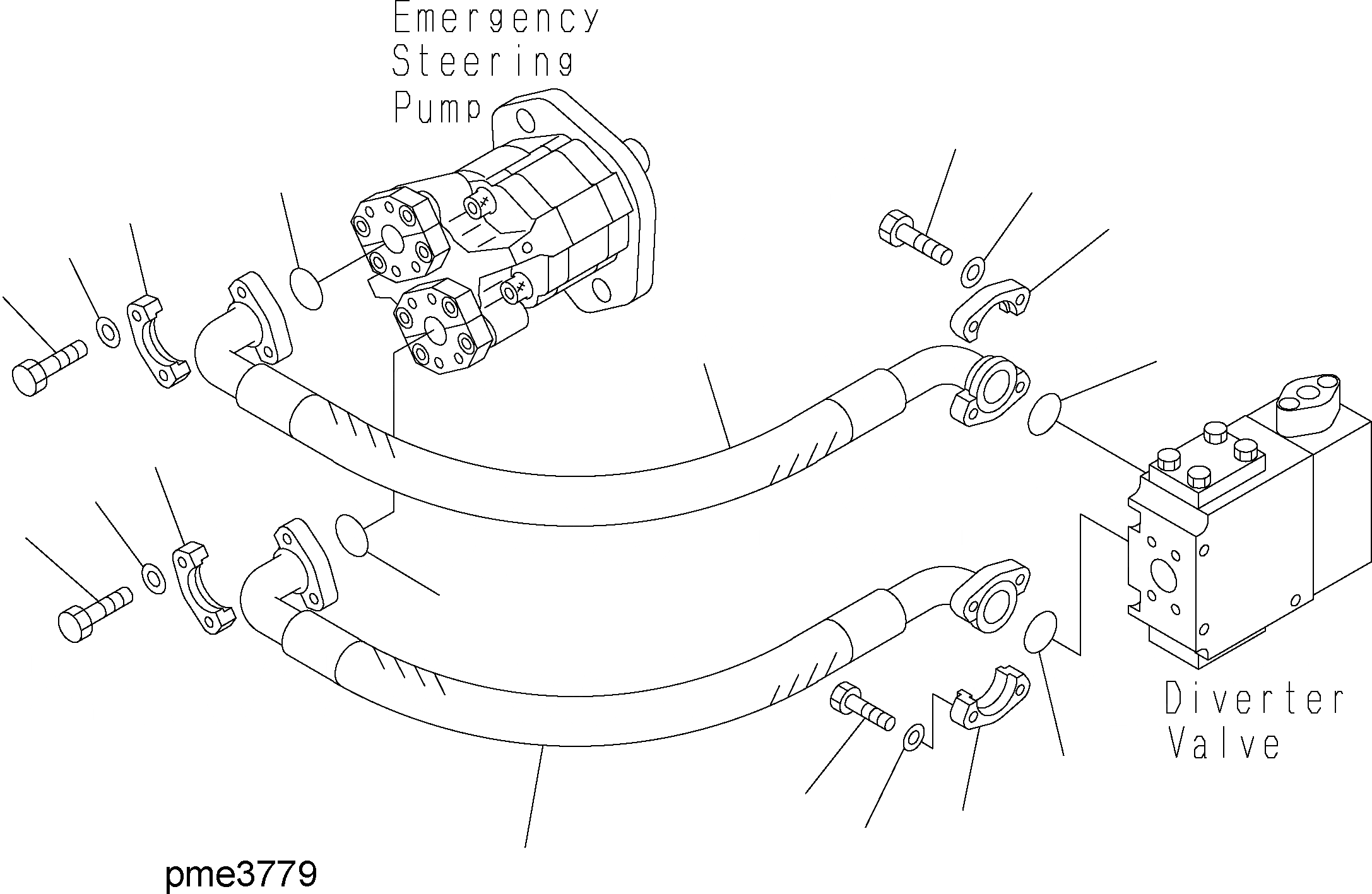 Emergency Steering Pump

Diverter Valve

pme3779