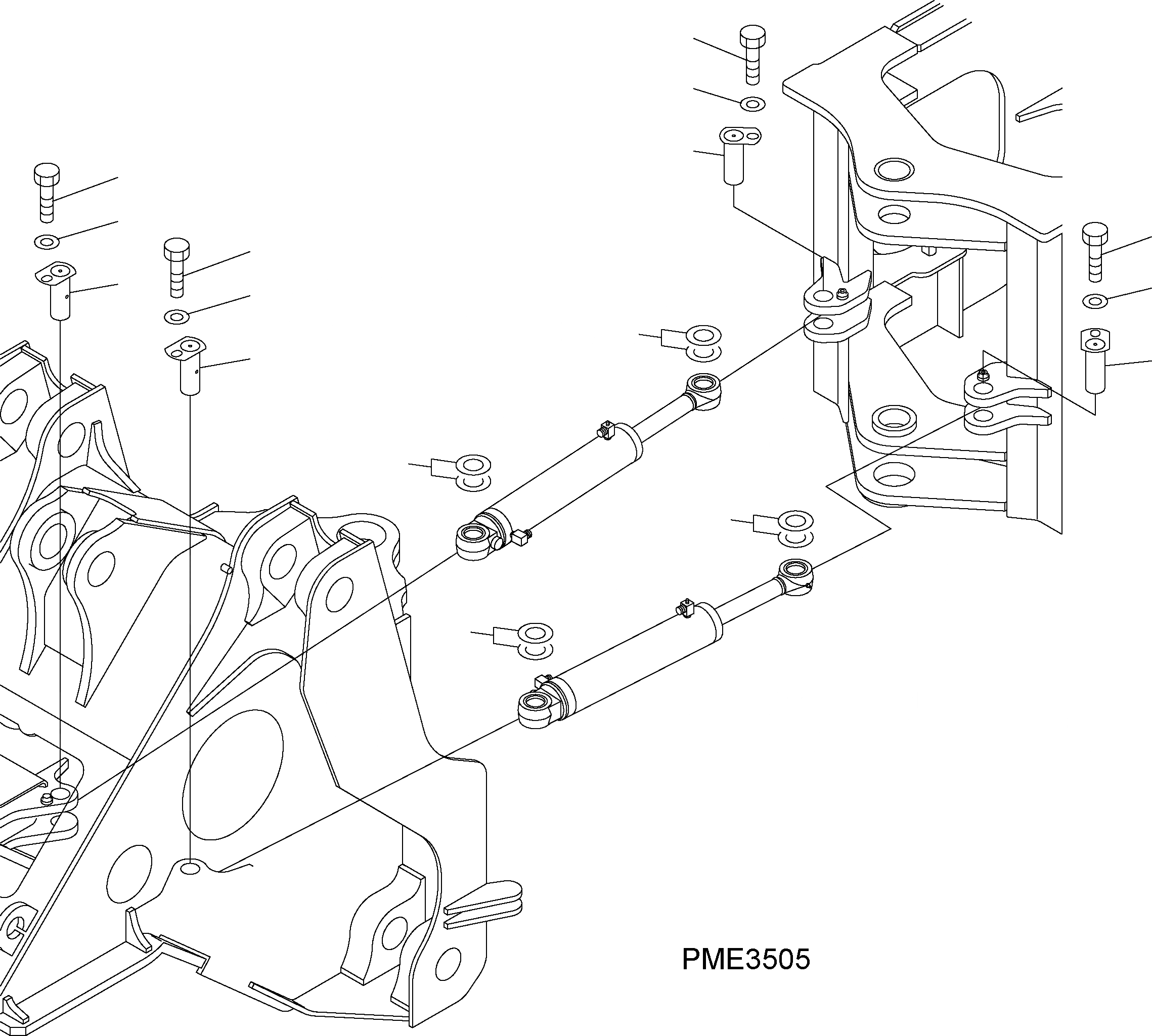 PME3505