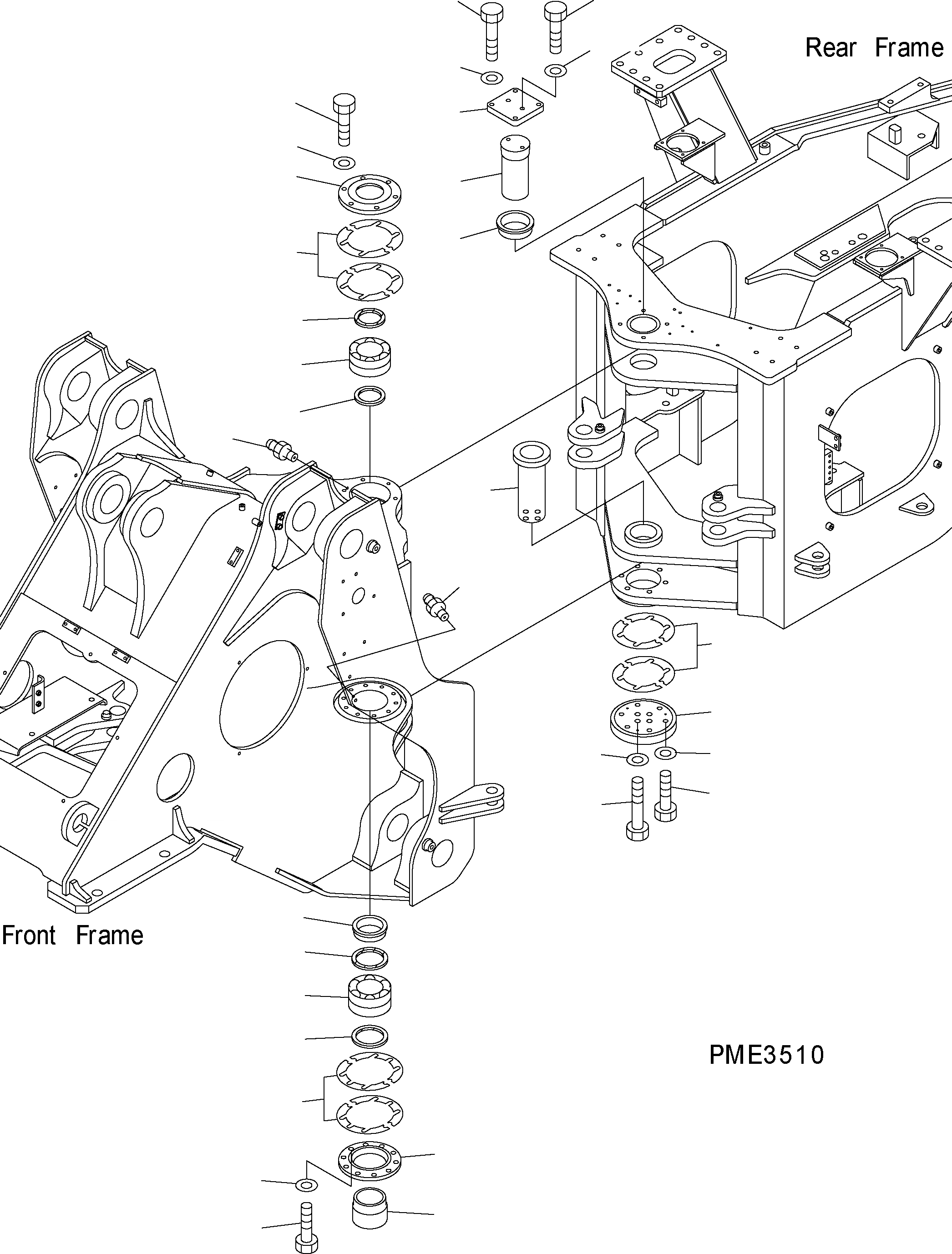 Rear Frame

Front Frame

PME3510