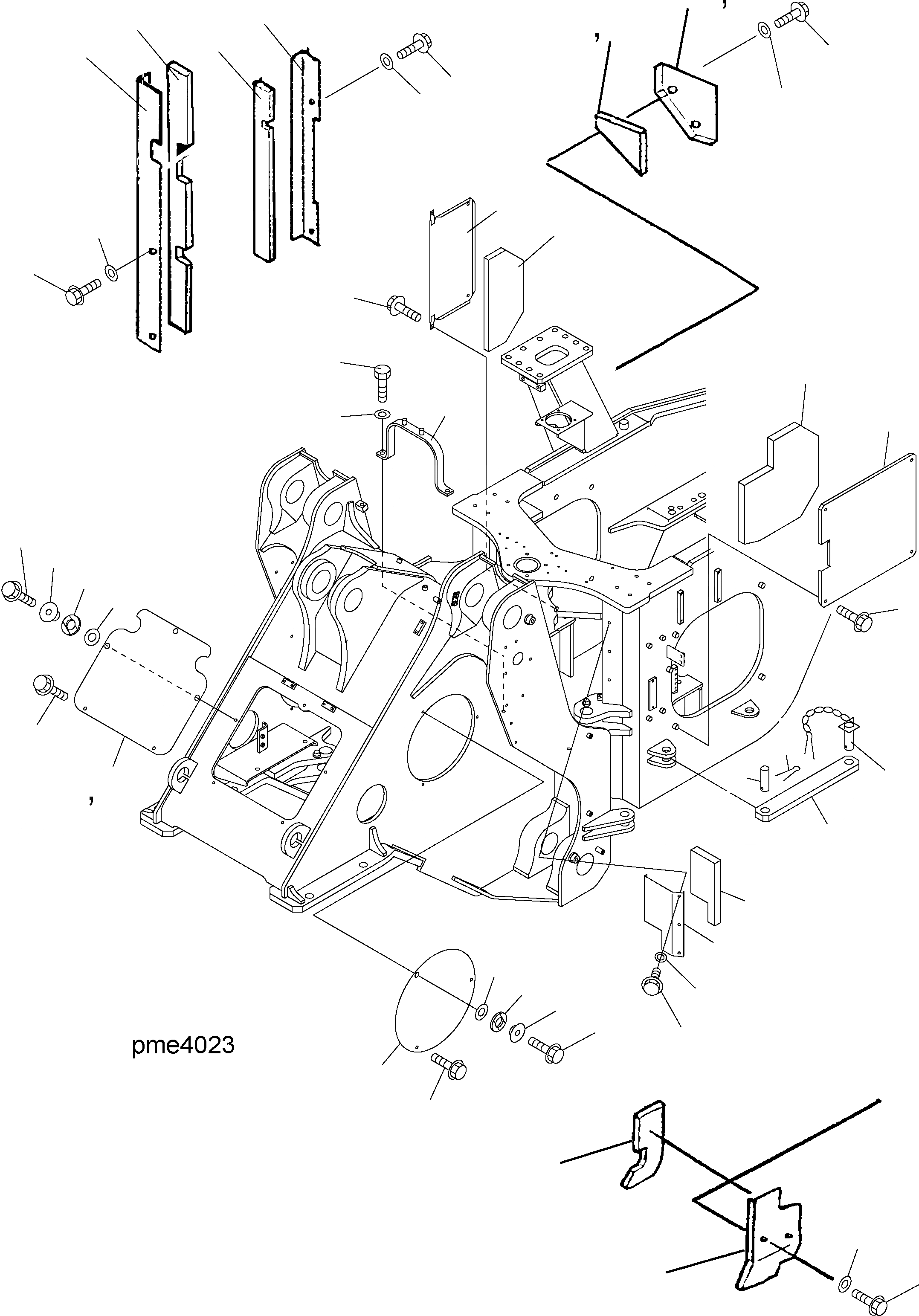 pme4023