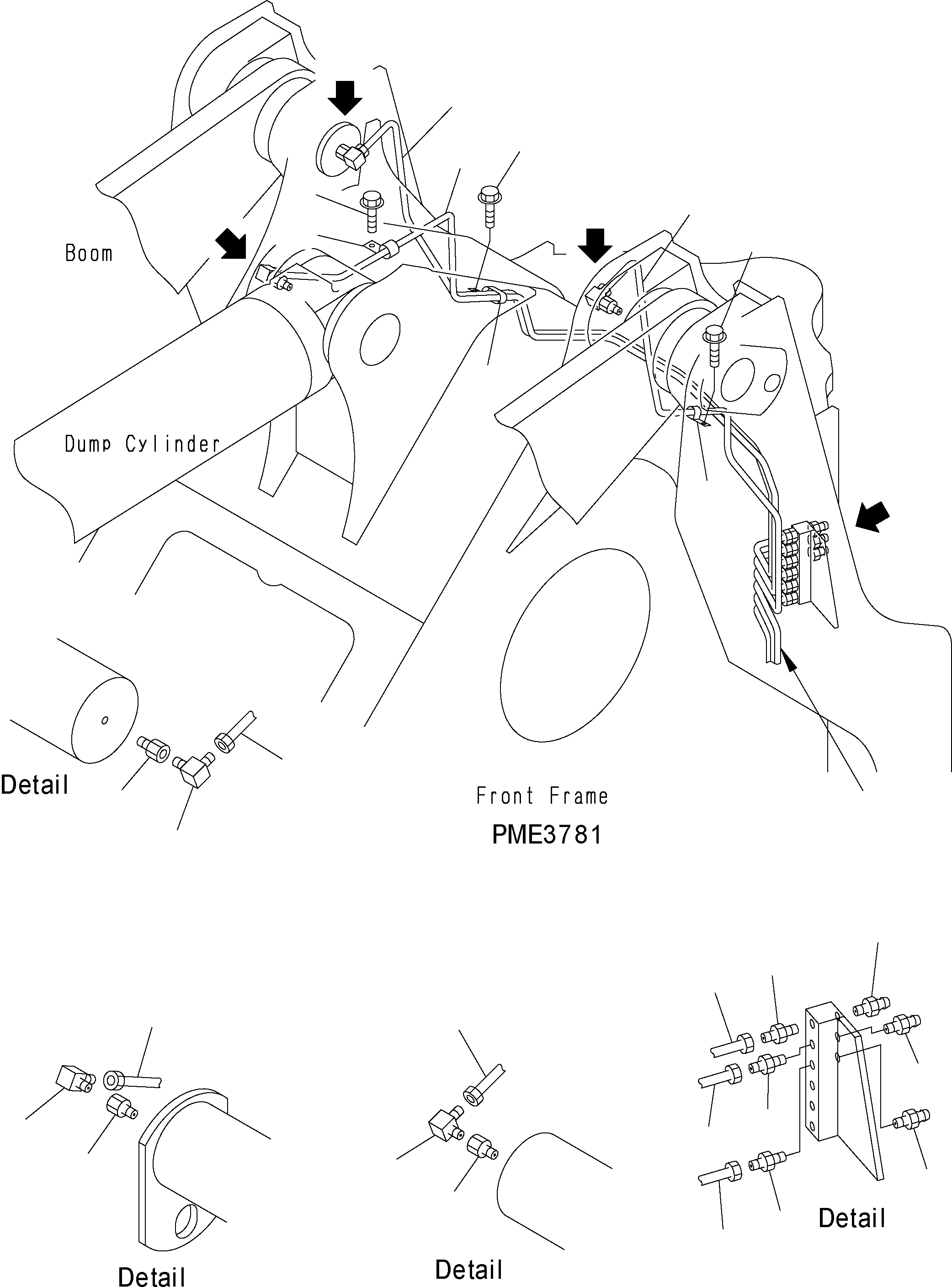 Boom

Dump Cylinder

Detail

Front Frame

PME3781

Detail

Detail

Detail