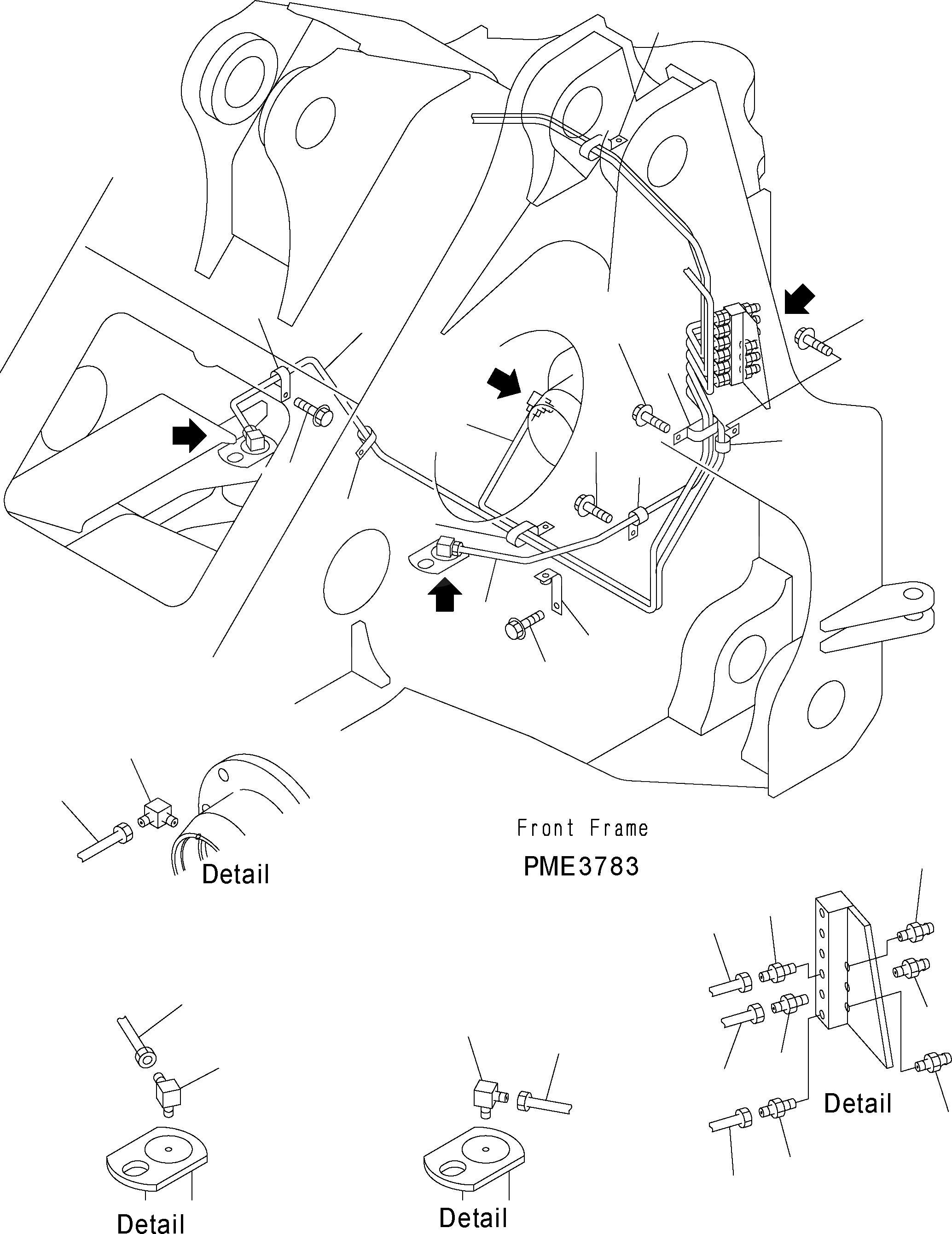 Detail

Front Frame

PME3783

Detail

Detail

Detail