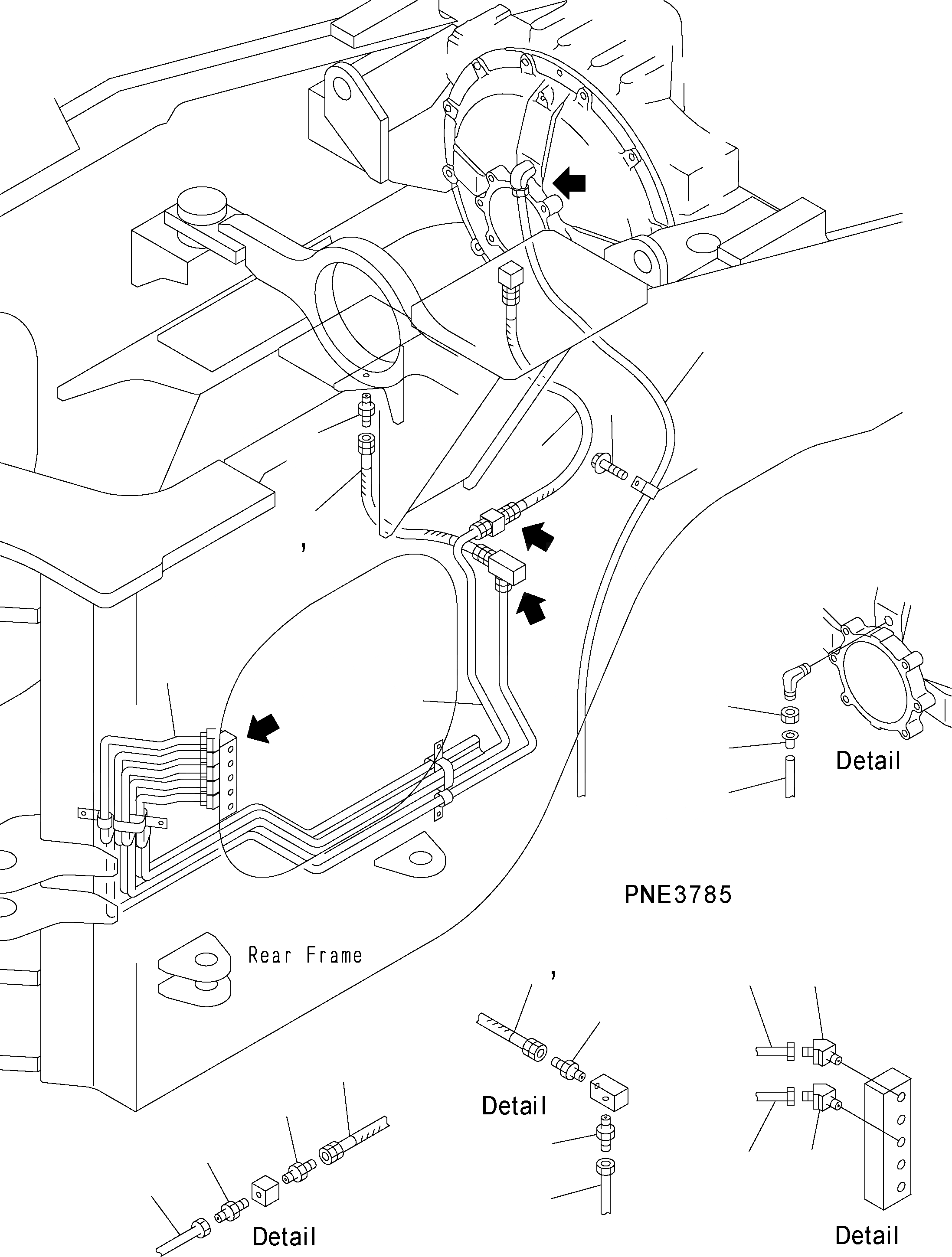 ,

Detail

PNE3785

Rear Frame

,

Detail

Detail

Detail