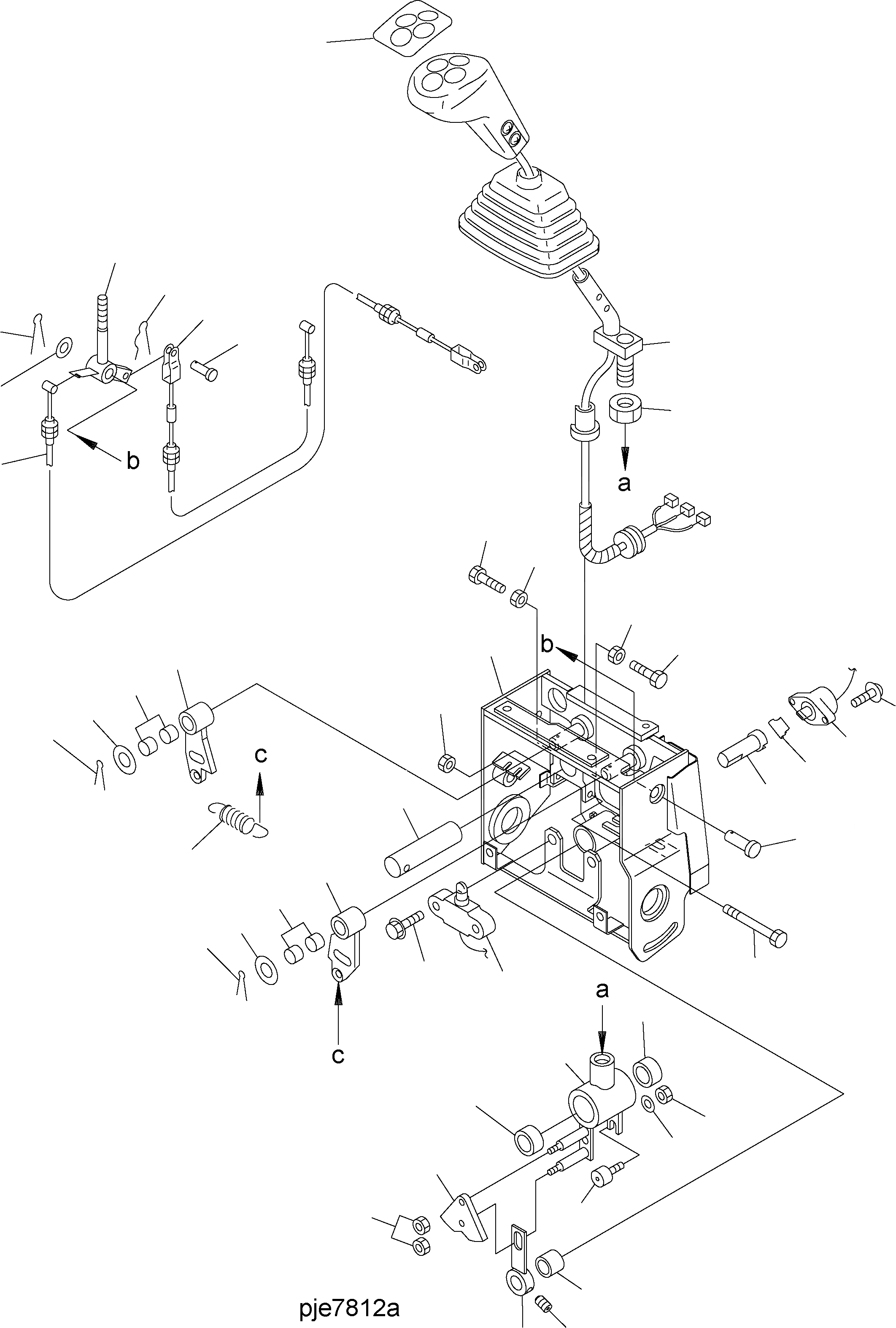 b
a
b
c
c
a
pje7812a