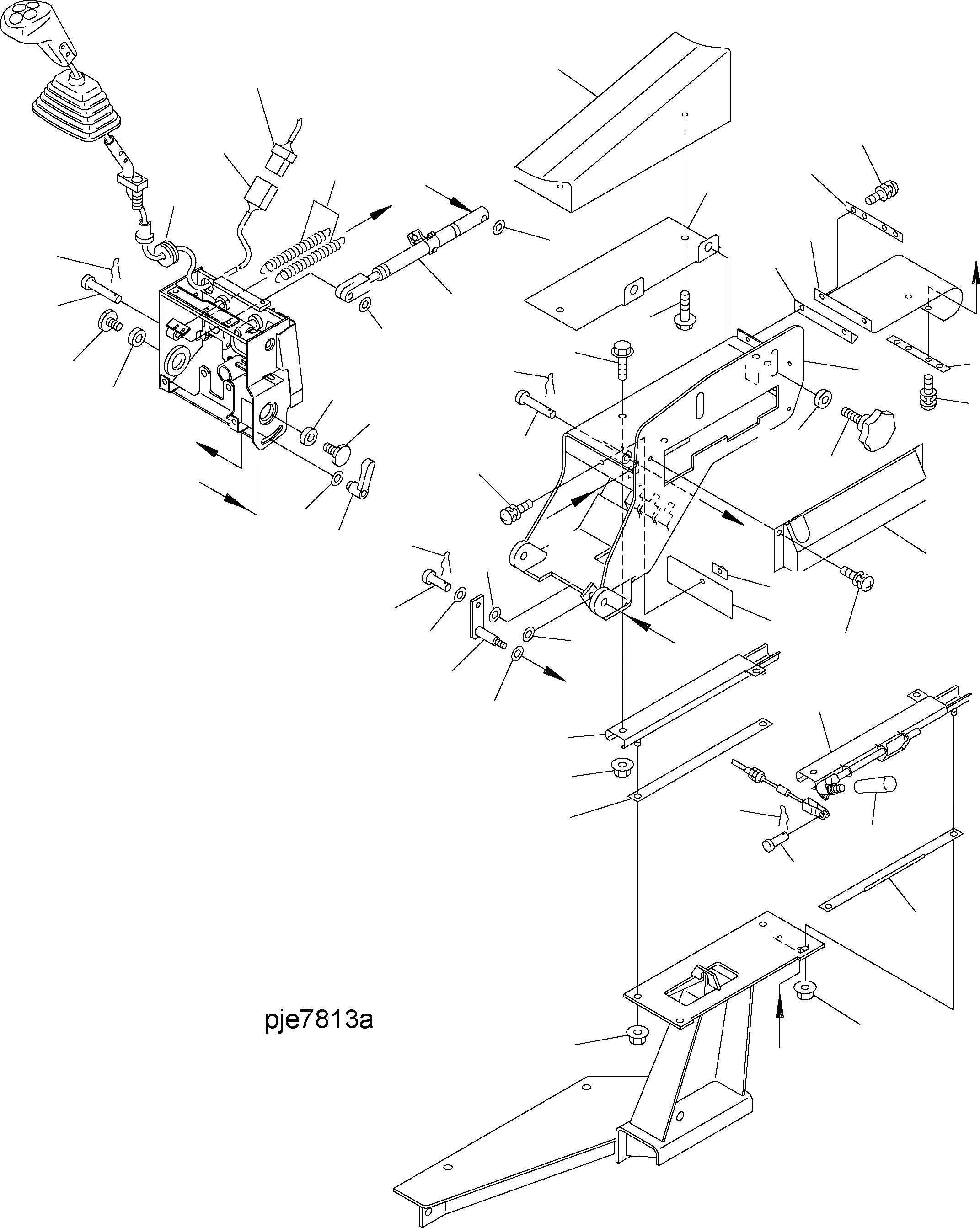 pje7813a