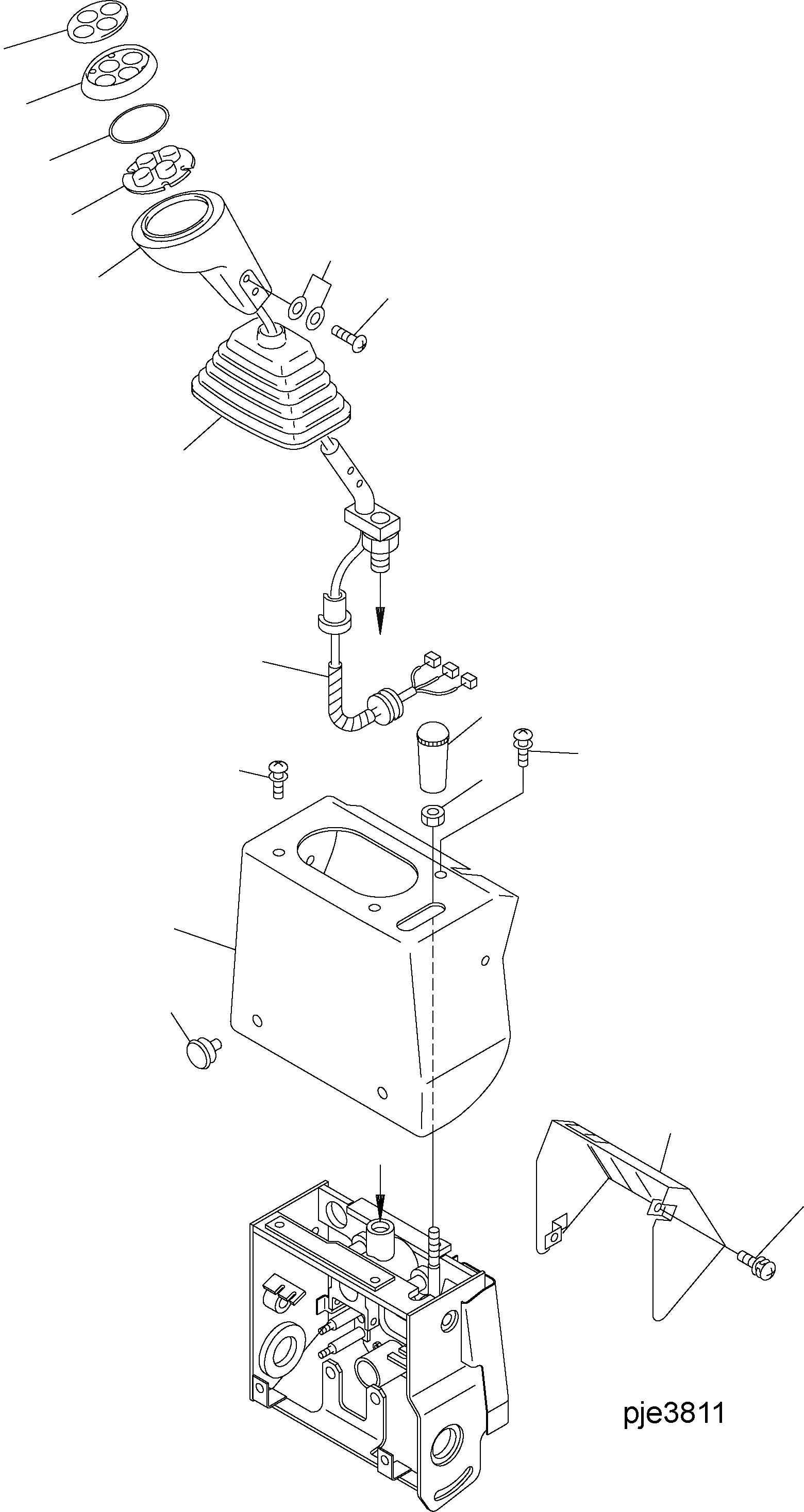 pje3811