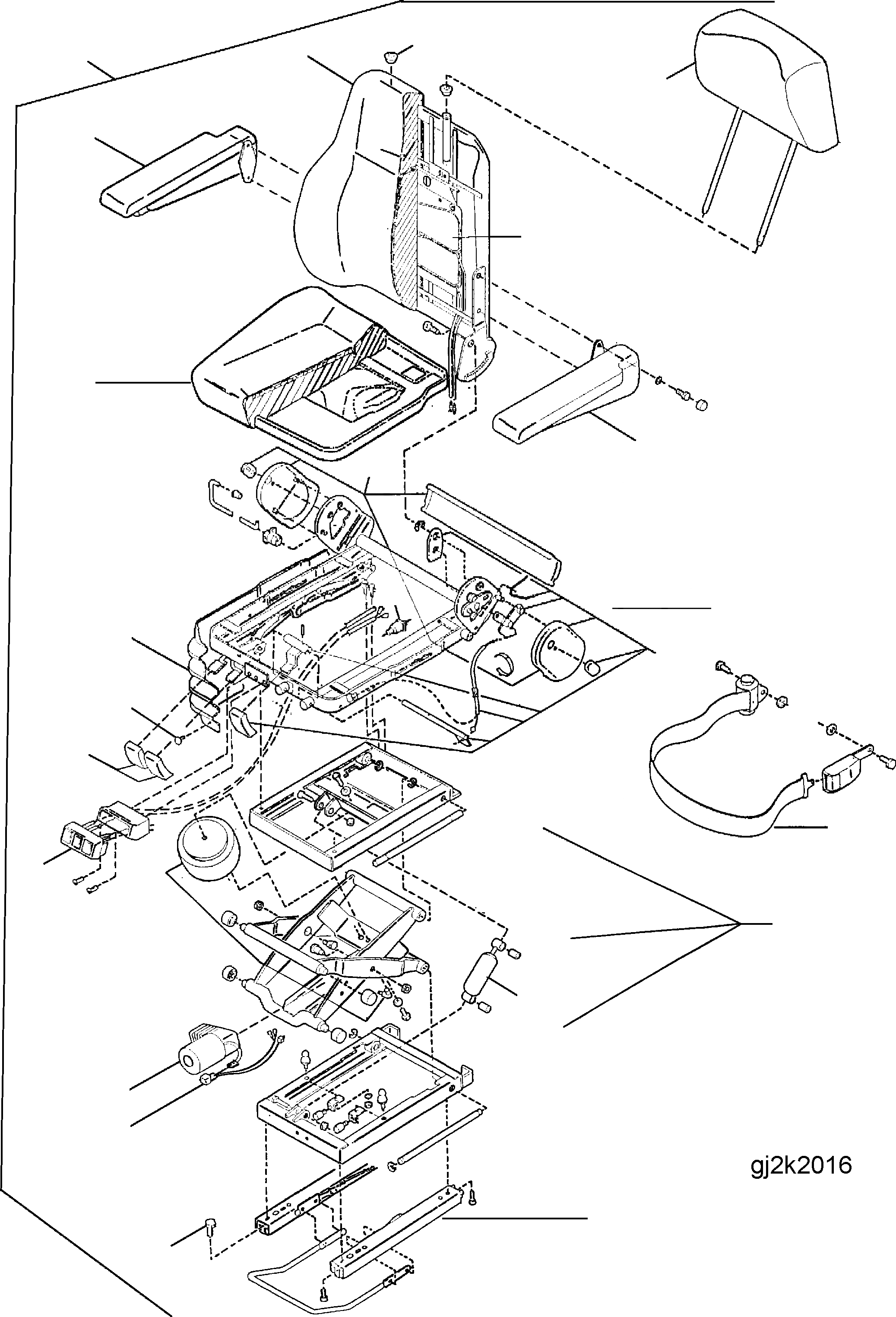 gj2k2016