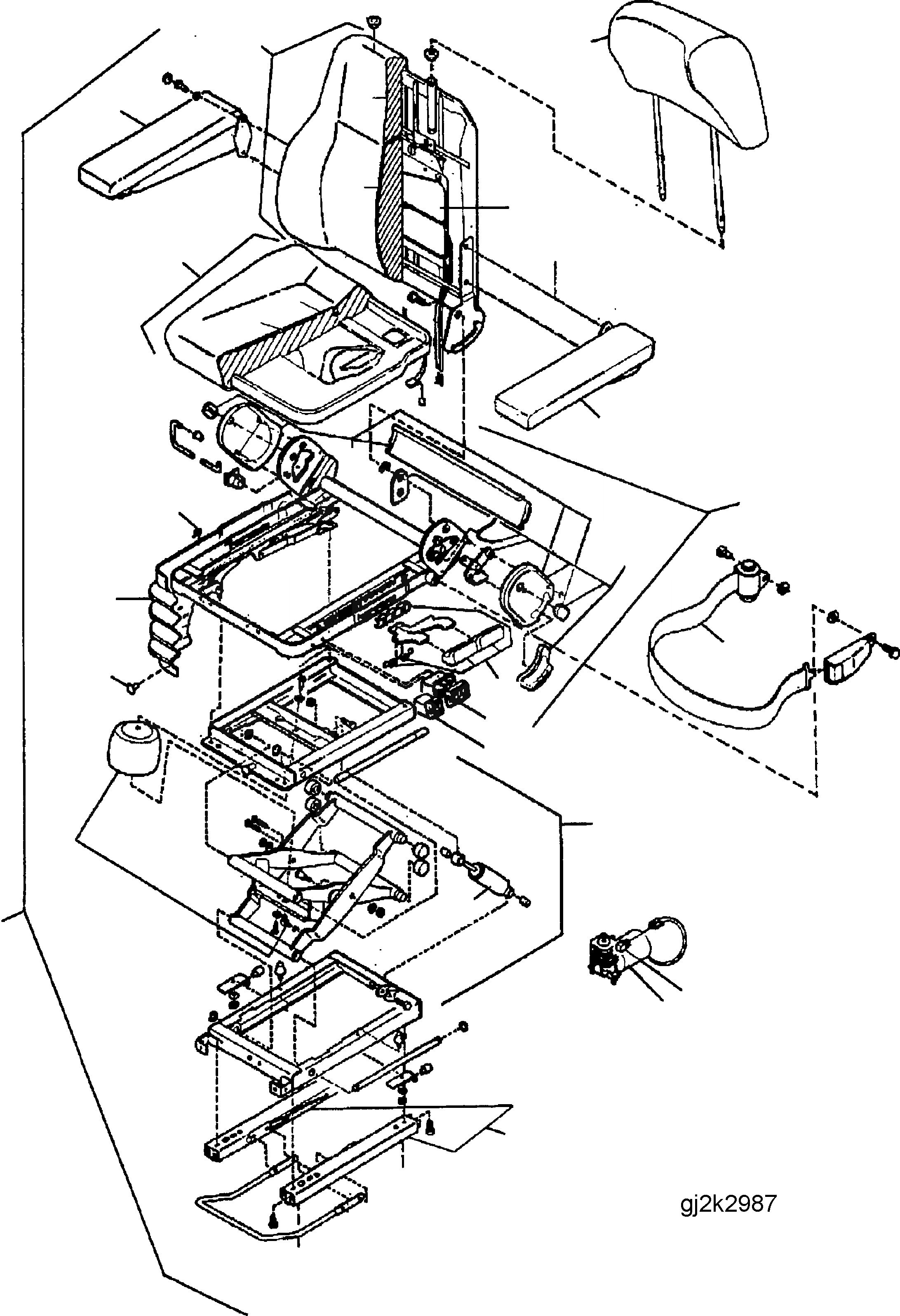 gj2k2987