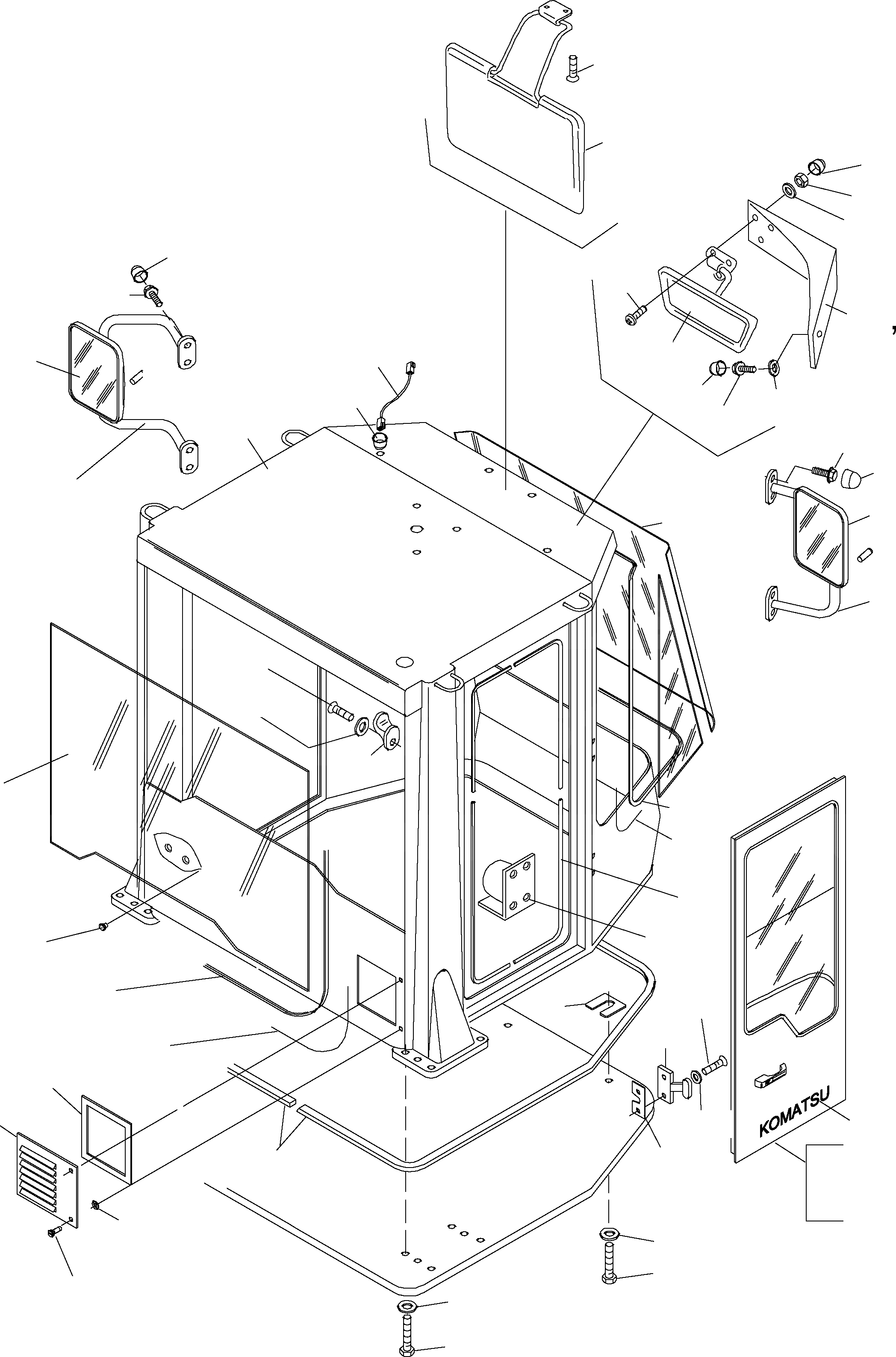 KOMATSU