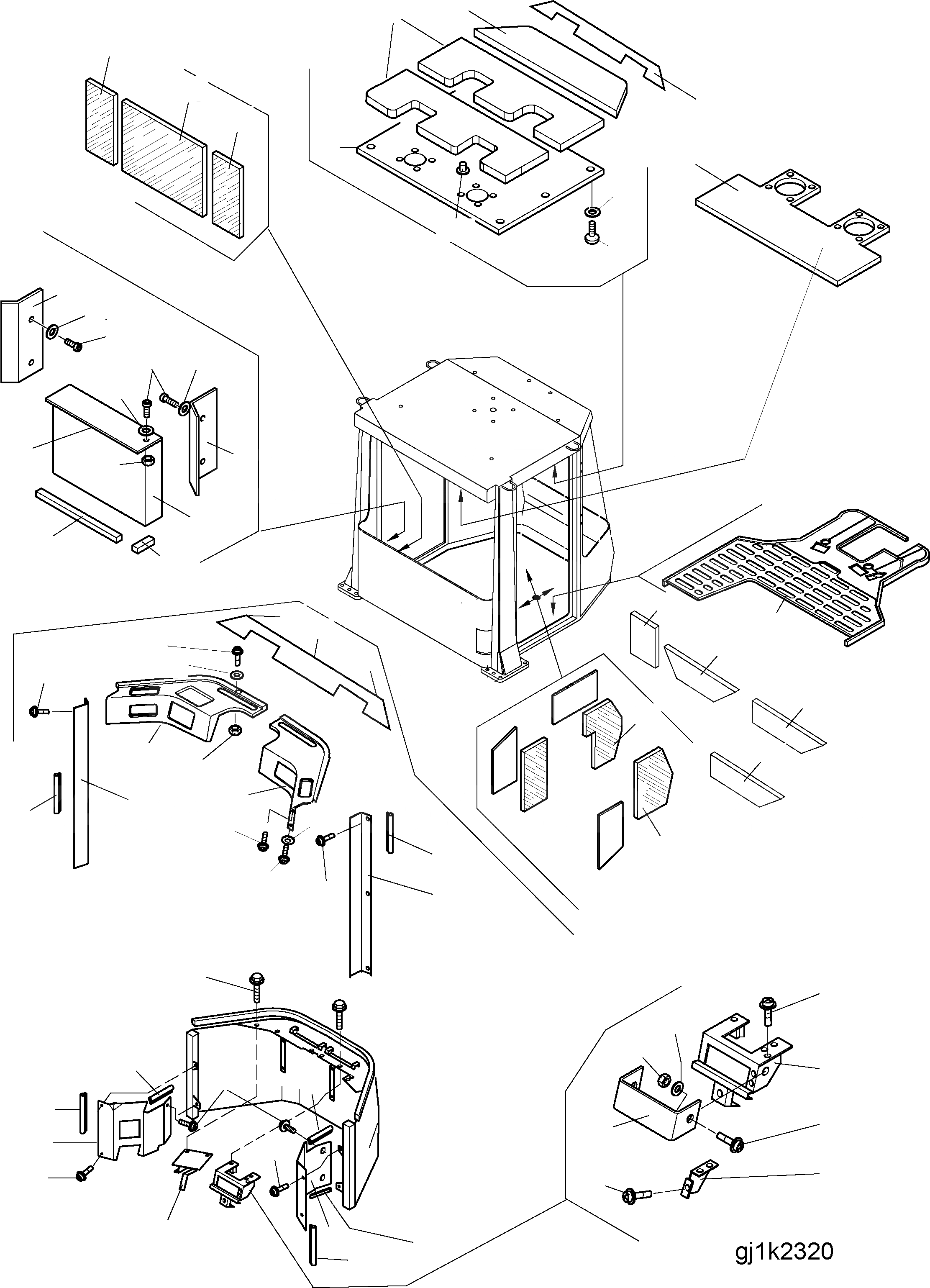 gj1k2320