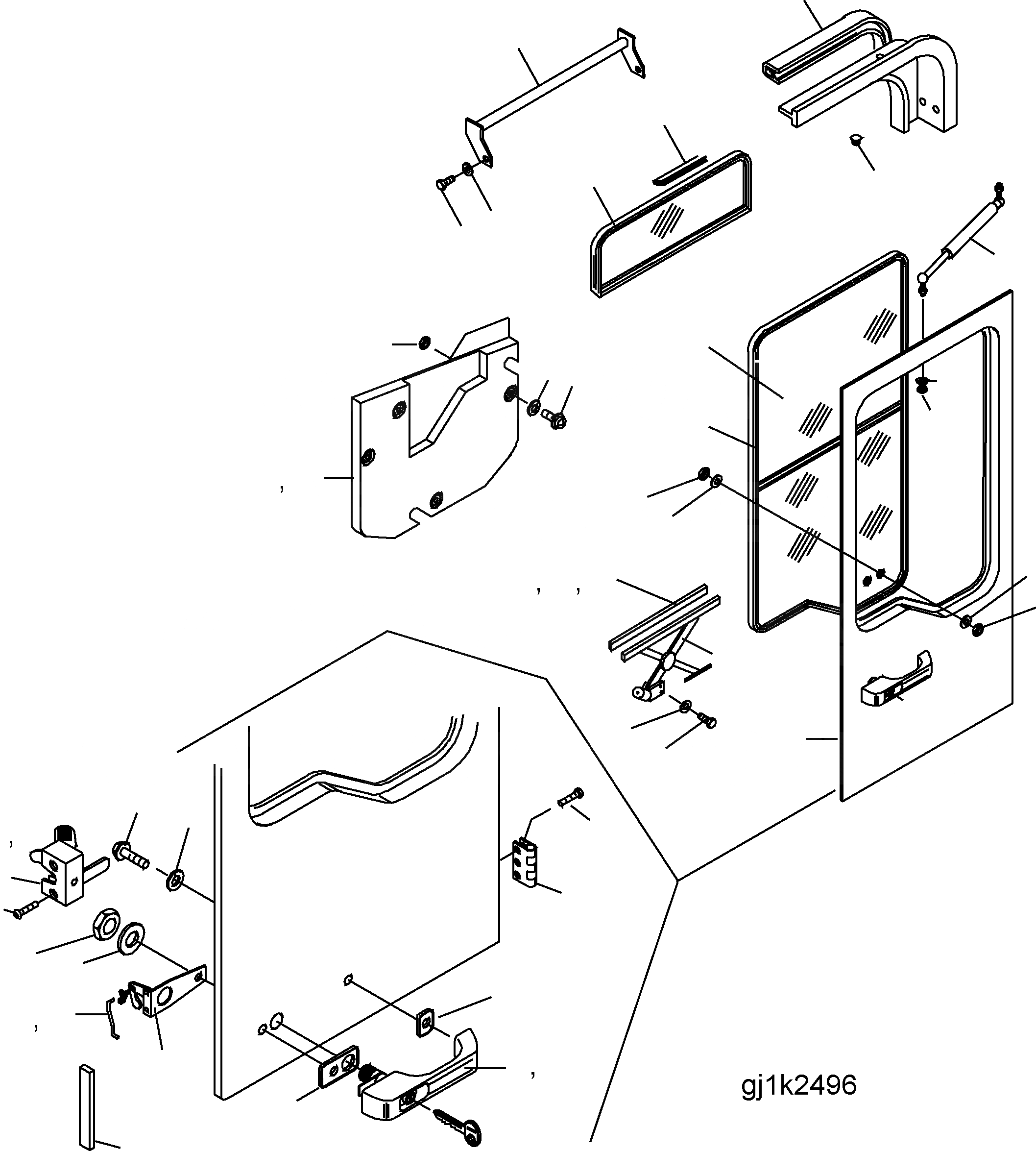 gj1k2496