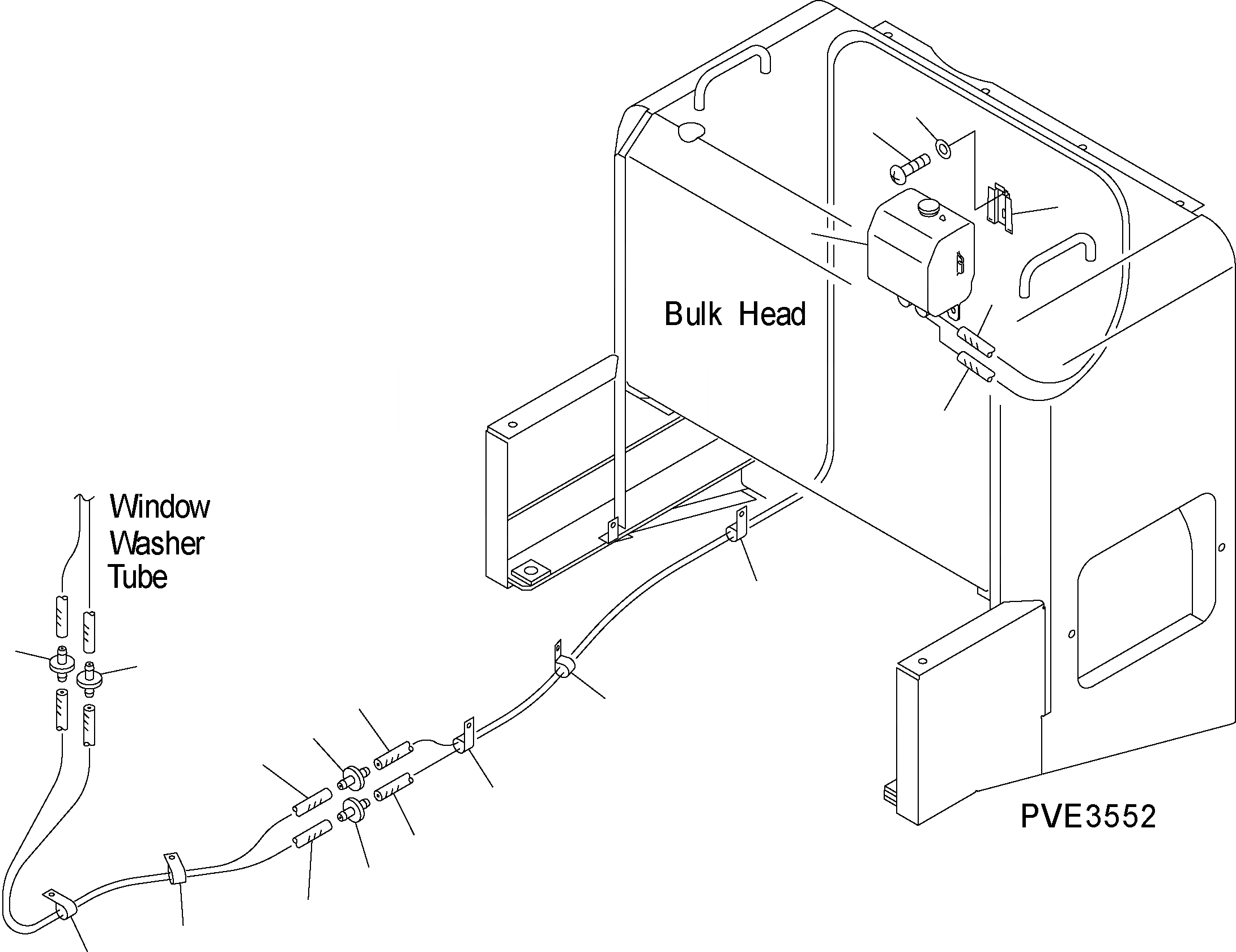 Bulk Head

Window
Washer
Tube

PVE3552