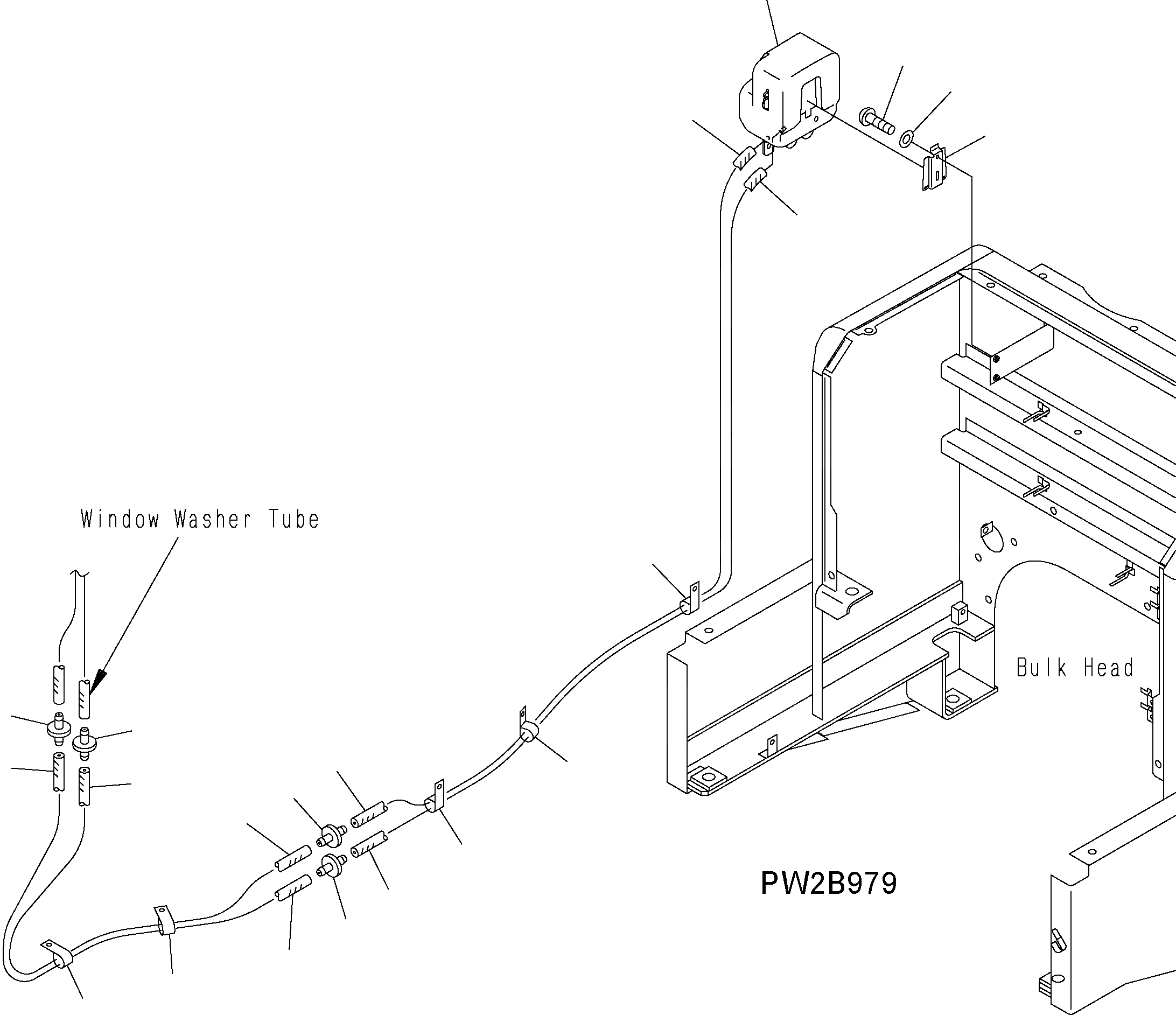 Window Washer Tube

Bulk Head

PW2B979