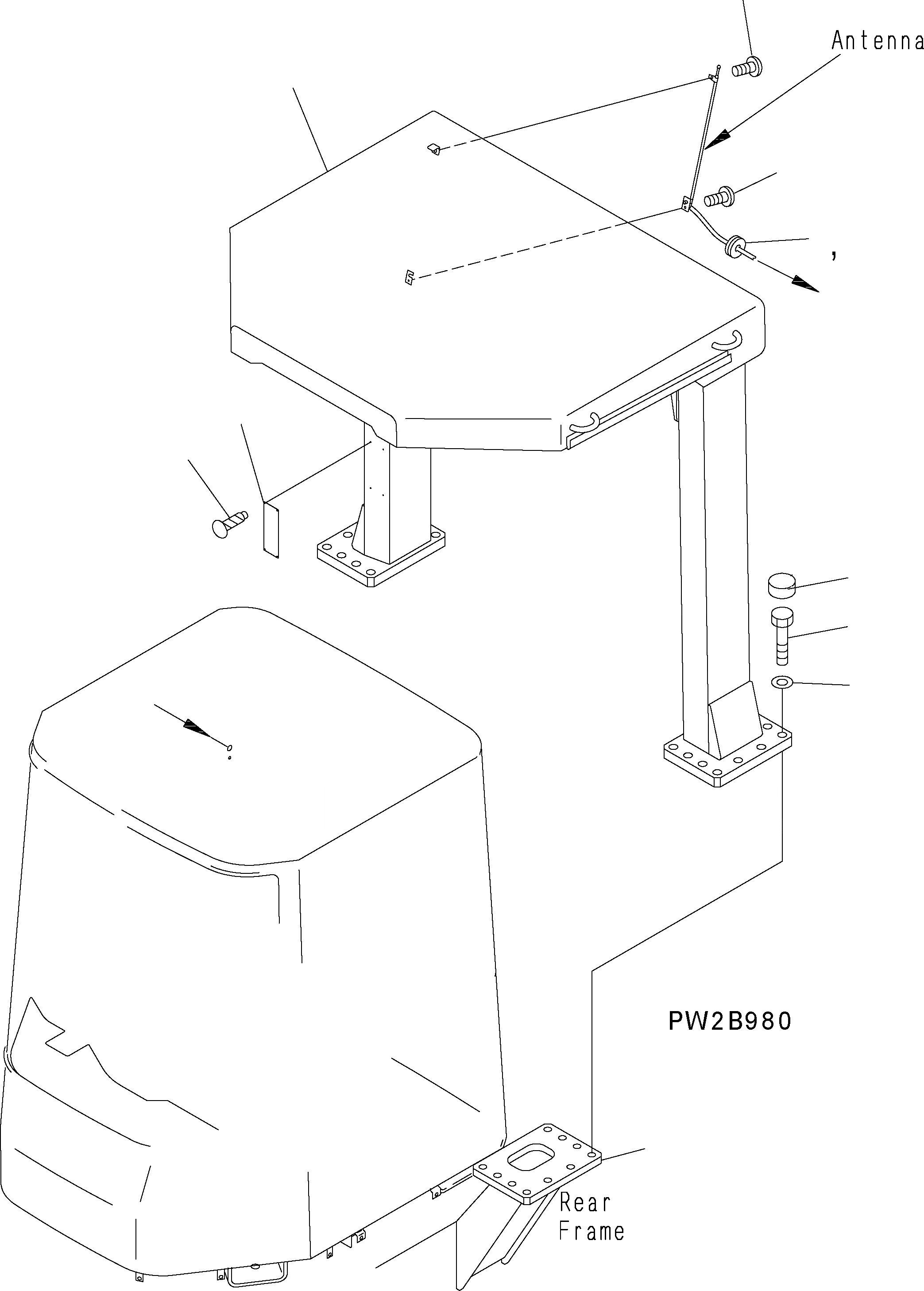 Antenna

,

PW2B980

Rear
Frame