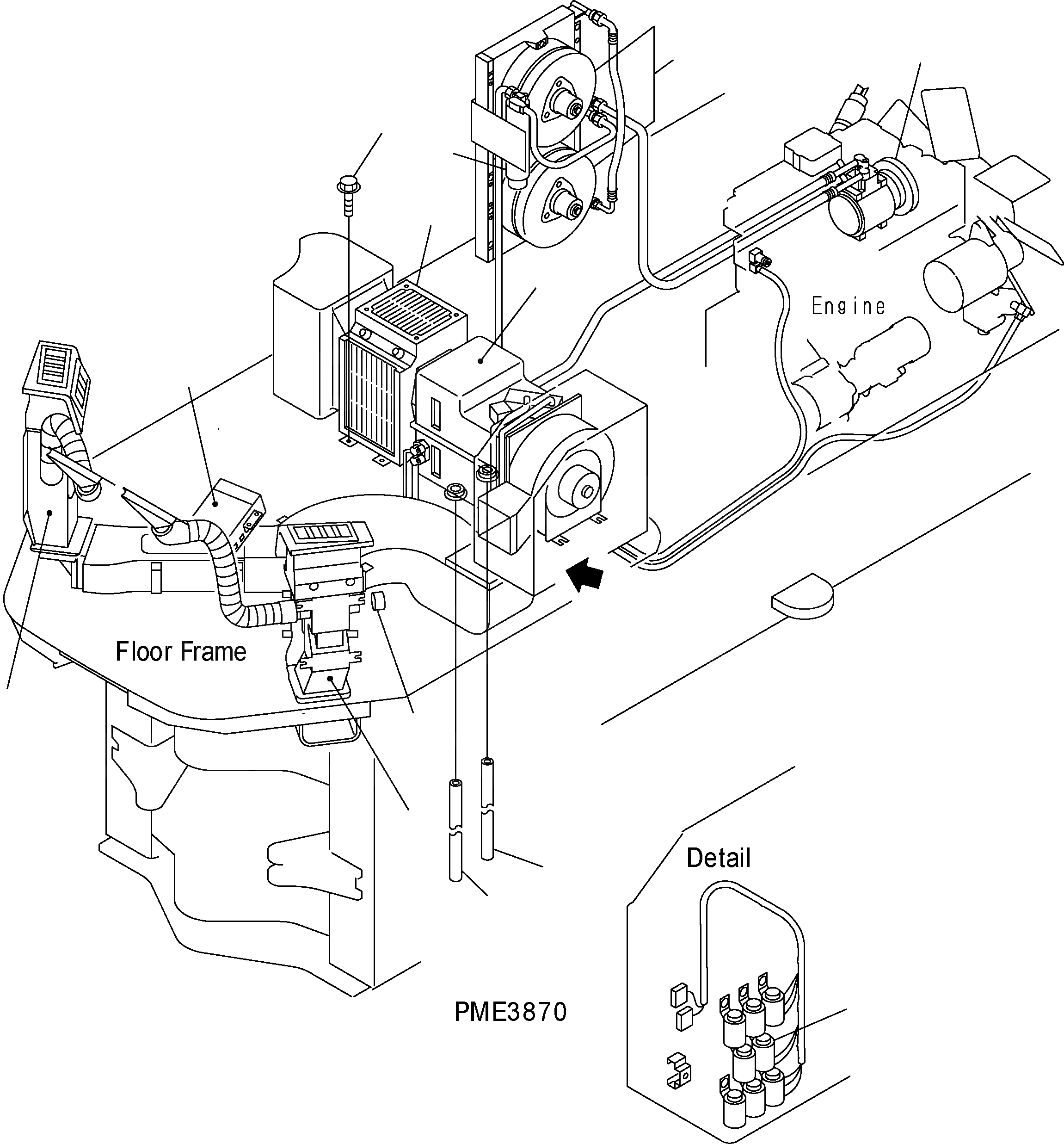 Engine

Floor Frame

Detail

PME3870