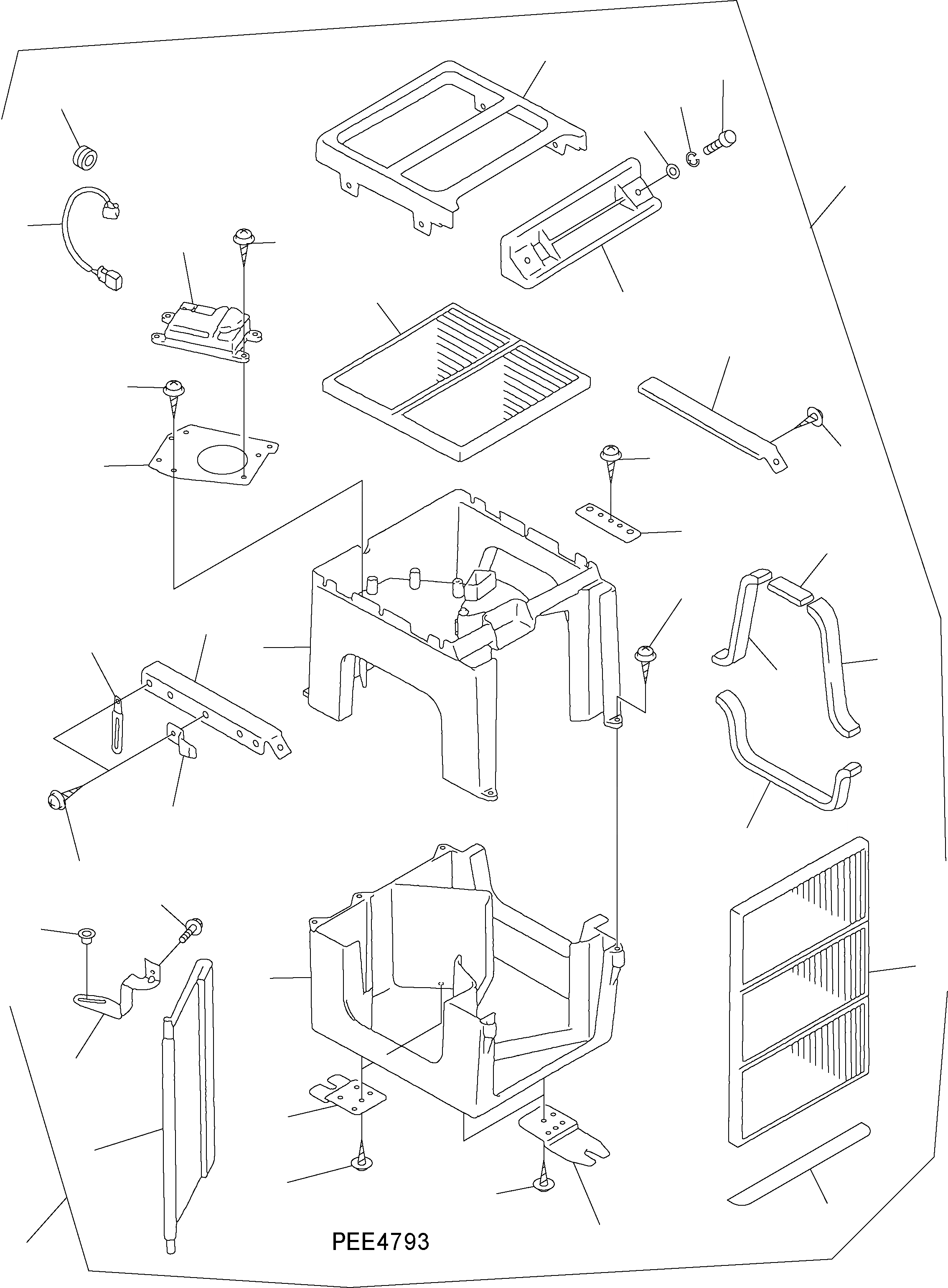 PEE4793